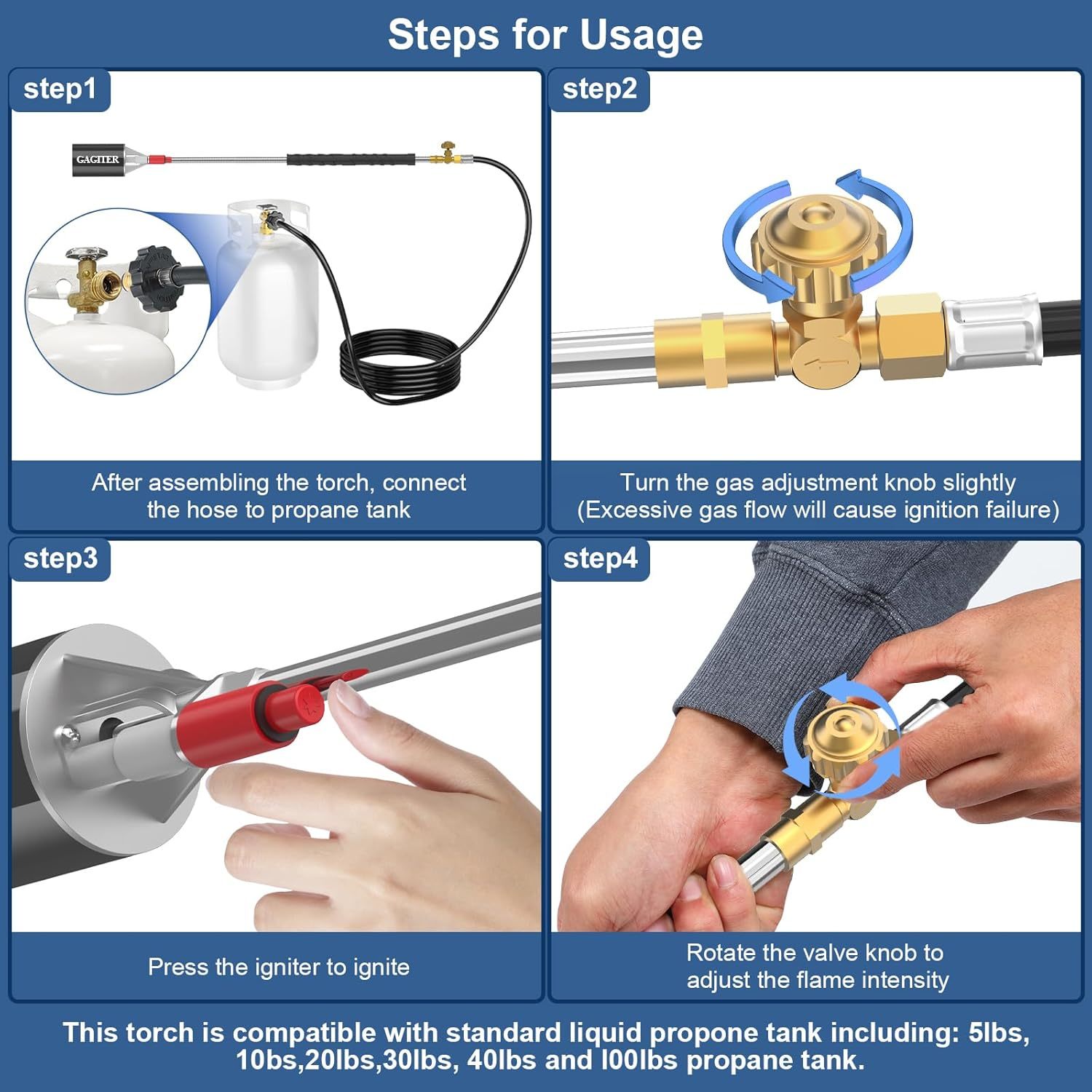 Steps for Usage

step1

GAGITER

After assembling the torch, connect the hose to propane tank

step2

Turn the gas adjustment knob slightly (Excessive gas flow will cause ignition failure)

step3

Press the igniter to ignite

step4

Rotate the valve knob to adjust the flame intensity

This torch is compatible with standard liquid propone tank including: 5lbs, 10bs,20lbs,30lbs, 40lbs and l00lbs propane tank.