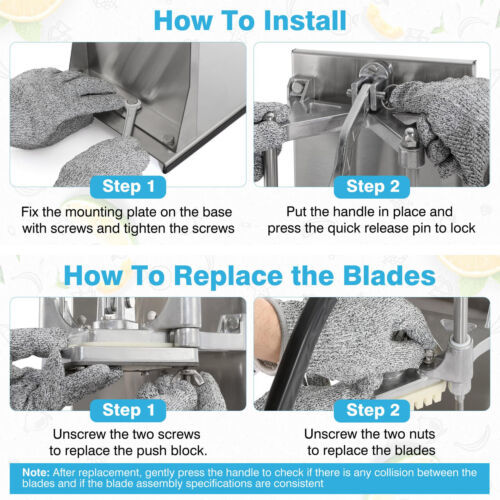 How To Install

Step 1

Fix the mounting plate on the base with screws and tighten the screws

Step 2

Put the handle in place and press the quick release pin to lock

How To Replace the Blades

Step 1

Unscrew the two screws to replace the push block.

Step 2

Unscrew the two nuts to replace the blades

Note: After replacement, gently press the handle to check if there is any collision between the blades and if the blade assembly specifications are consistent