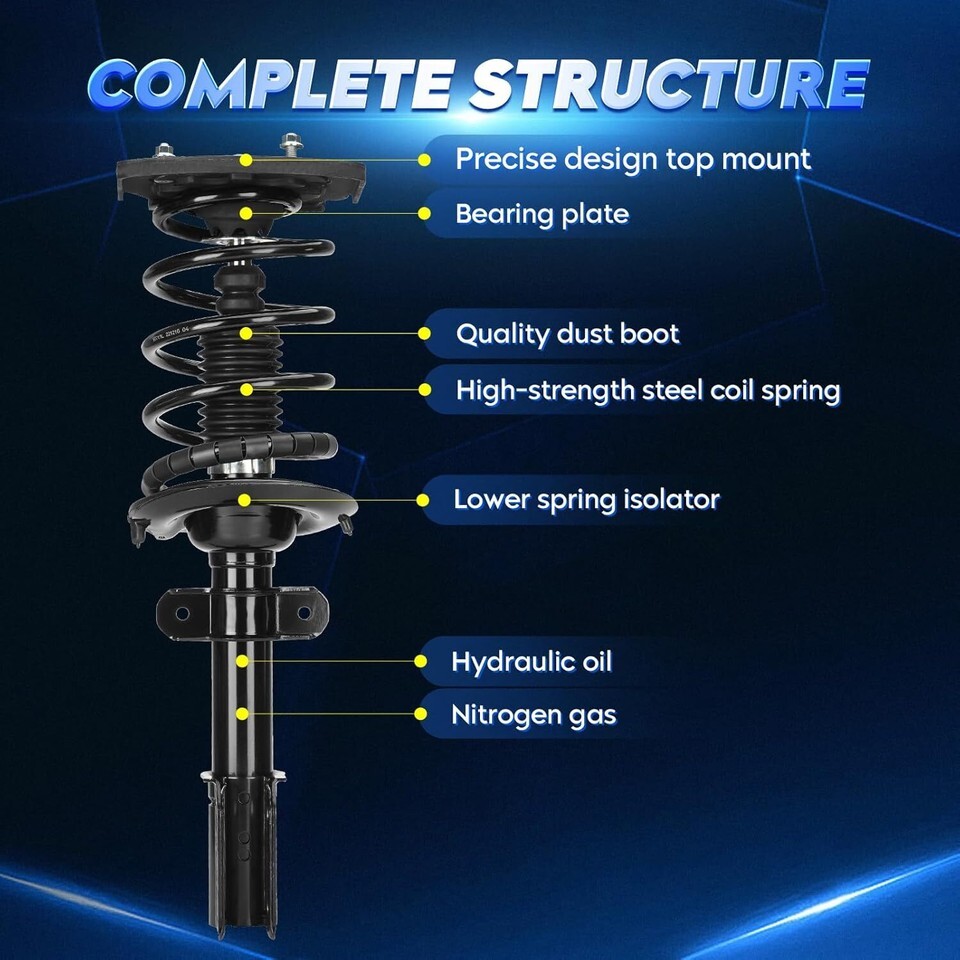 COMPLETE STRUCTURE

Precise design top mount

Bearing plate

Quality dust boot

High-strength steel coil spring

Lower spring isolator

Hydraulic oil

Nitrogen gas