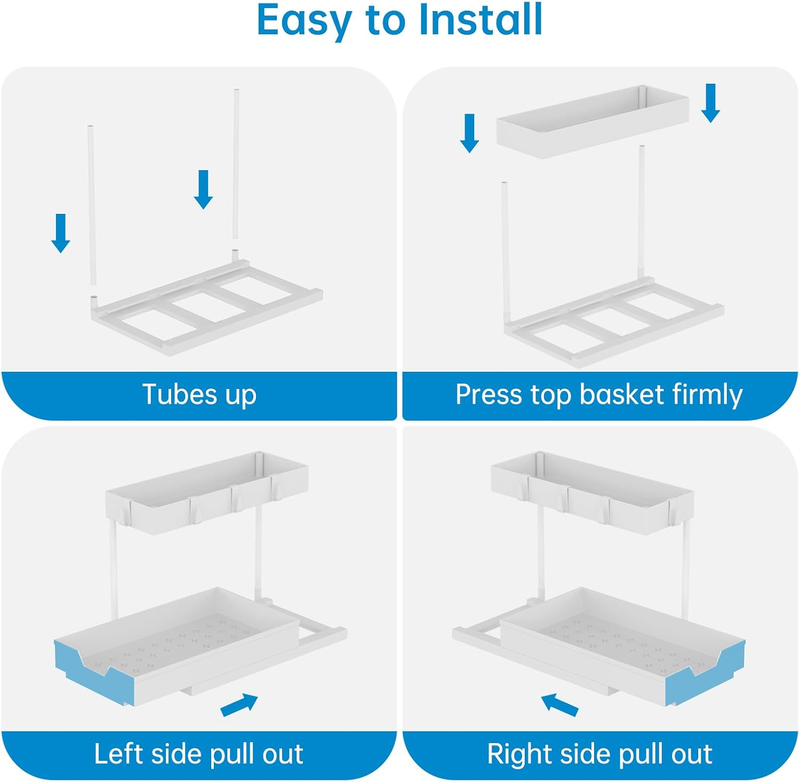 Easy to Install

Tubes up

Press top basket firmly

Left side pull out

Right side pull out