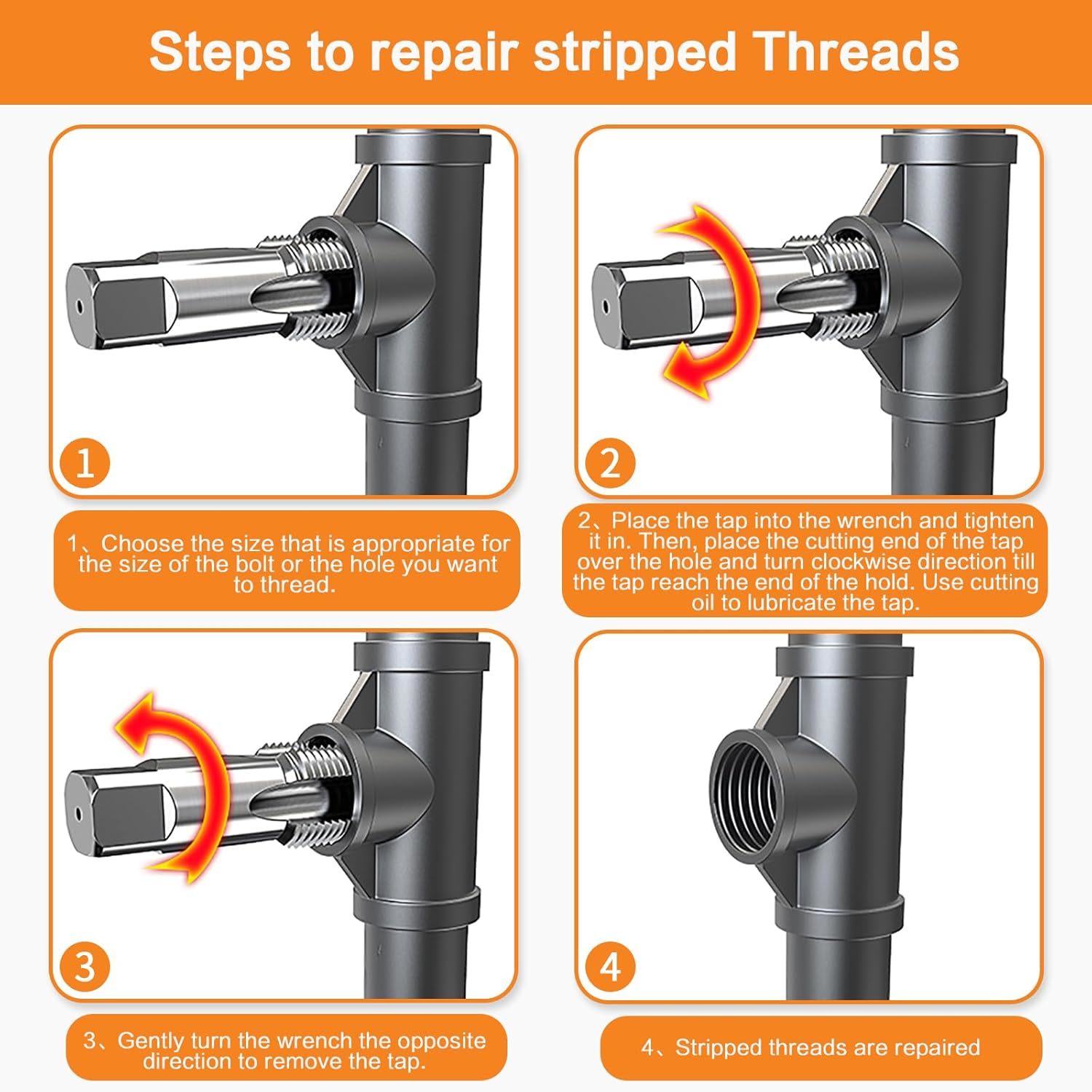 Steps to repair stripped Threads

1

1、Choose the size that is appropriate for the size of the bolt or the hole you want to thread.

2

2、Place the tap into the wrench and tighten it in. Then, place the cutting end of the tap over the hole and turn clockwise direction till the tap reach the end of the hold. Use cutting oil to lubricate the tap.

3

3、Gently turn the wrench the opposite direction to remove the tap.

4

4、Stripped threads are repaired