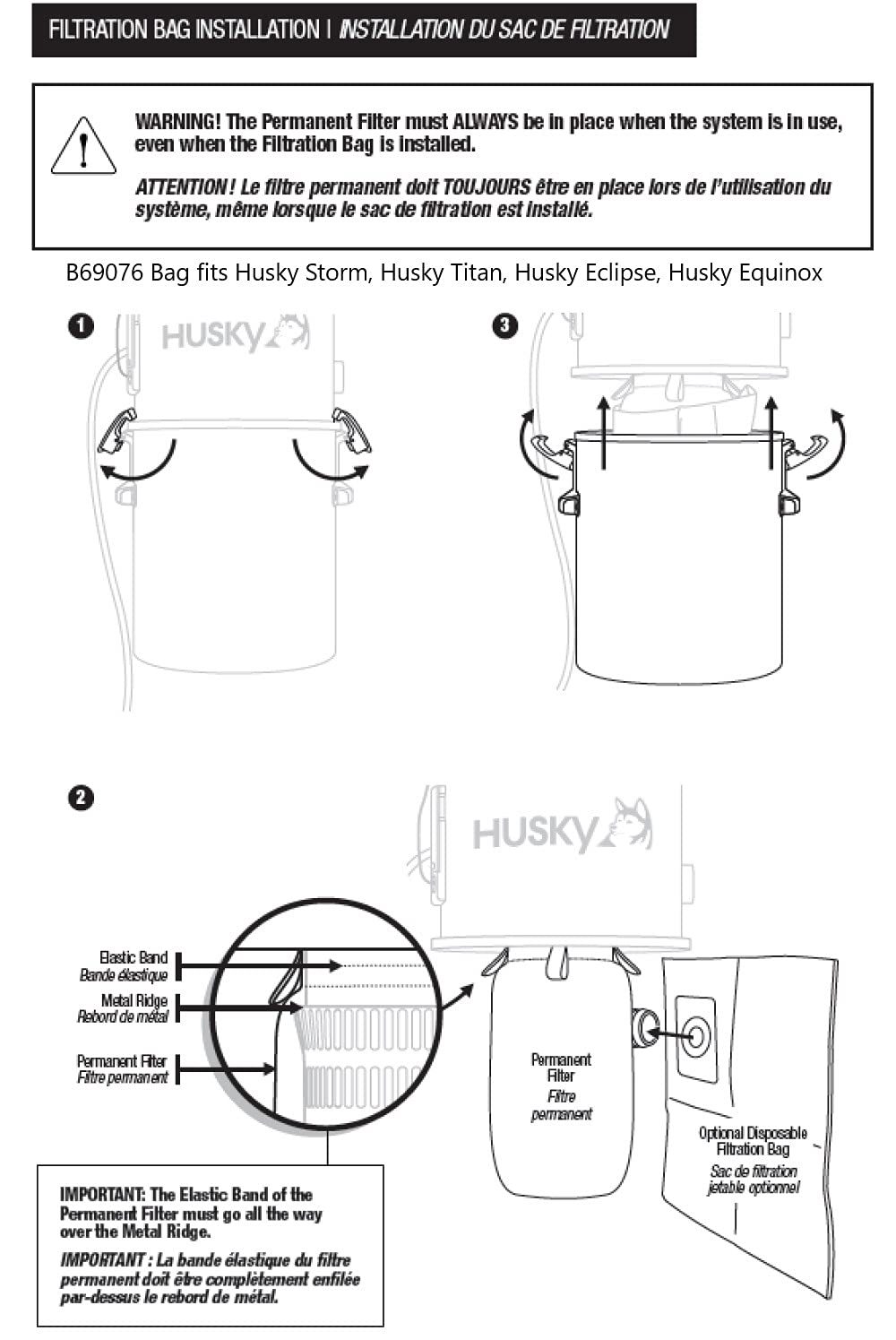 FILTRATION BAG INSTALLATION | INSTALLATION DU SAC DE FILTRATION

WARNING! The Permanent Filter must ALWAYS be in place when the system is in use, even when the Filtration Bag is installed.

ATTENTION ! Le filtre permanent doit TOUJOURS être en place lors de l'utilisation du système, même lorsque le sac de filtration est installé.

B69076 Bag fits Husky Storm, Husky Titan, Husky Eclipse, Husky Equinox

1

HUSKY

3

2

HUSKY

Elastic Band
Bande élastique

Metal Ridge
Rebord de métal

Permanent Filter
Filtre permanent

Permanent Filter
Filtre permanent

Optional Disposable Filtration Bag
Sac de filtration jetable optionnel

IMPORTANT: The Elastic Band of the Permanent Filter must go all the way over the Metal Ridge.

IMPORTANT : La bande élastique du filtre permanent doit être complètement enfilée par-dessus le rebord de métal.