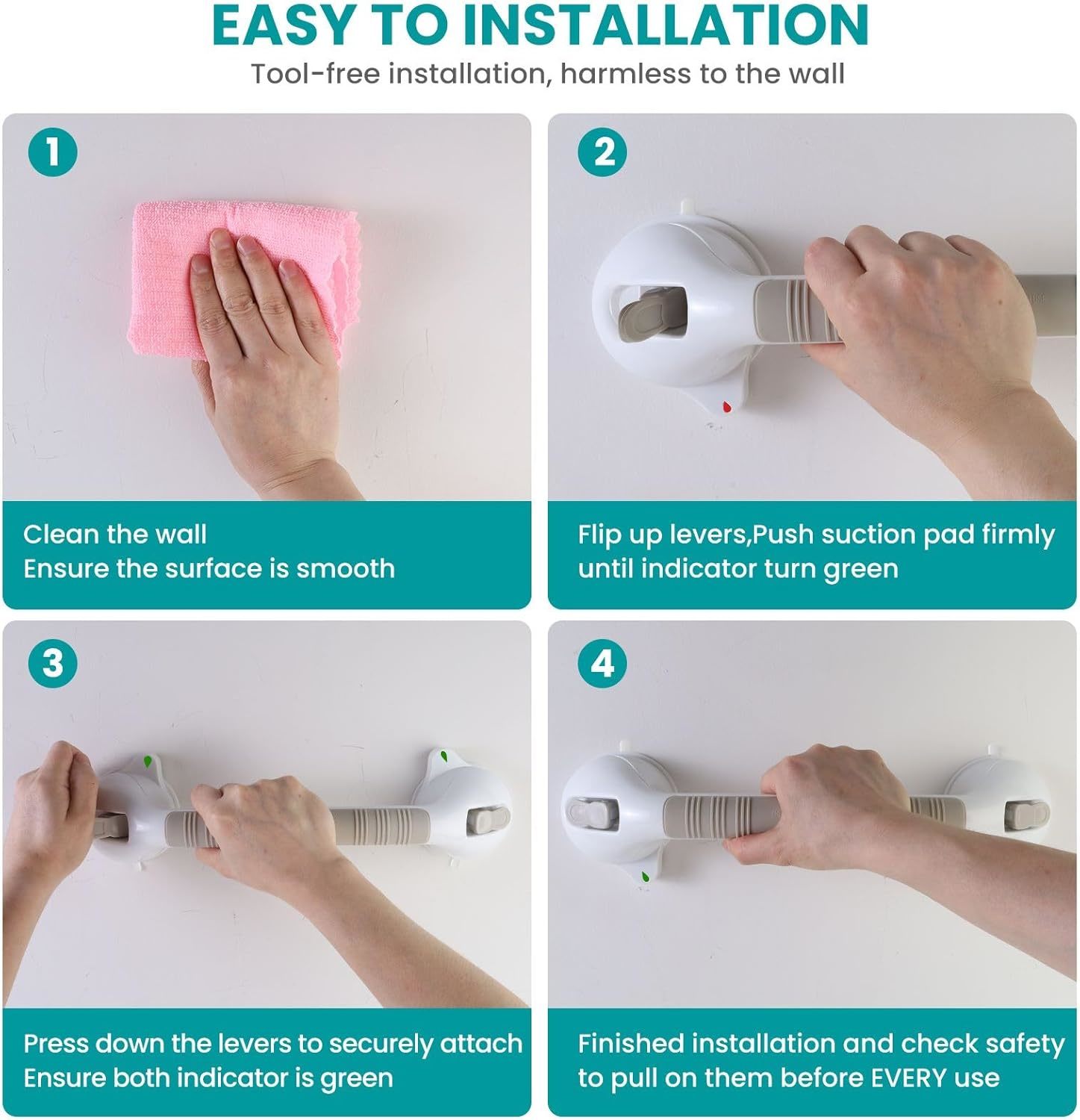 EASY TO INSTALLATION
Tool-free installation, harmless to the wall

1

Clean the wall
Ensure the surface is smooth

2

Flip up levers,Push suction pad firmly until indicator turn green

3

Press down the levers to securely attach
Ensure both indicator is green

4

Finished installation and check safety to pull on them before EVERY use