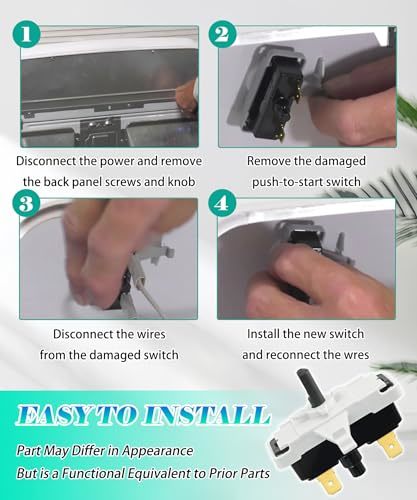 1

Disconnect the power and remove the back panel screws and knob

2

Remove the damaged push-to-start switch

3

Disconnect the wires from the damaged switch

4

Install the new switch and reconnect the wres

EASY TO INSTALL

Part May Differ in Appearance
But is a Functional Equivalent to Prior Parts