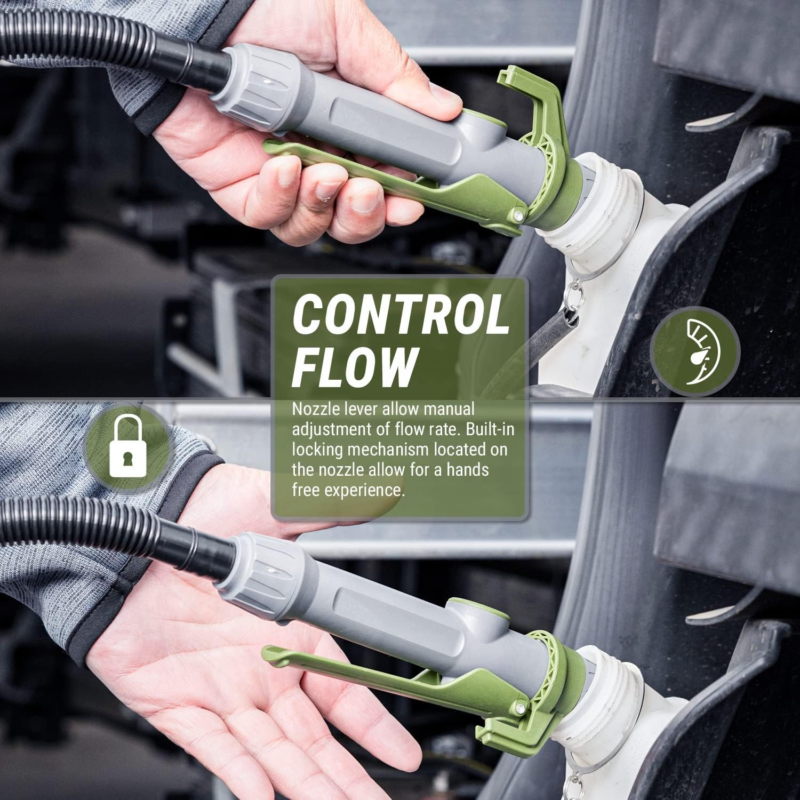 CONTROL FLOW

Nozzle lever allow manual adjustment of flow rate. Built-in locking mechanism located on the nozzle allow for a hands free experience.