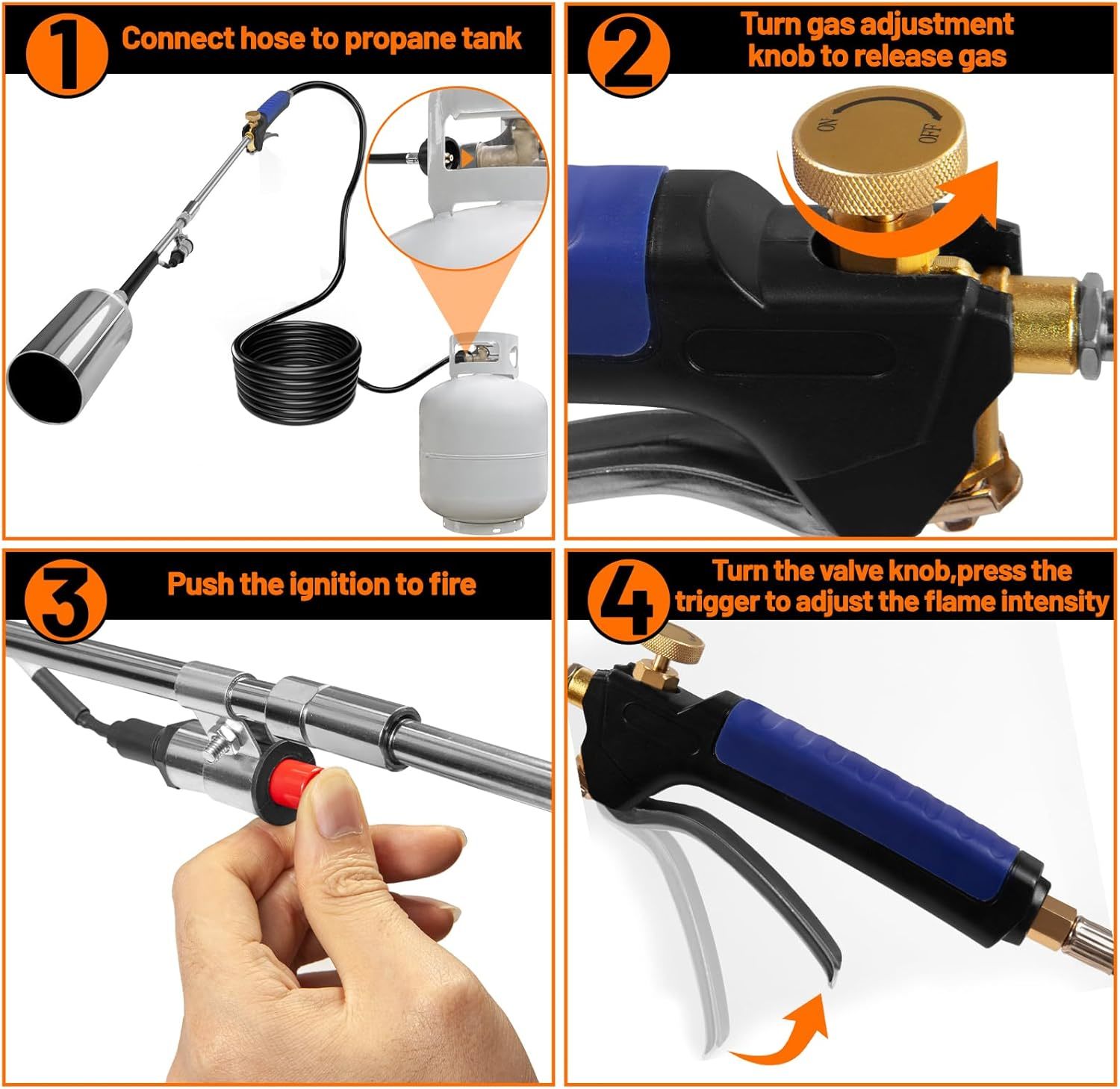 1 Connect hose to propane tank

2 Turn gas adjustment knob to release gas

ON OFF

3 Push the ignition to fire

4 Turn the valve knob,press the trigger to adjust the flame intensity