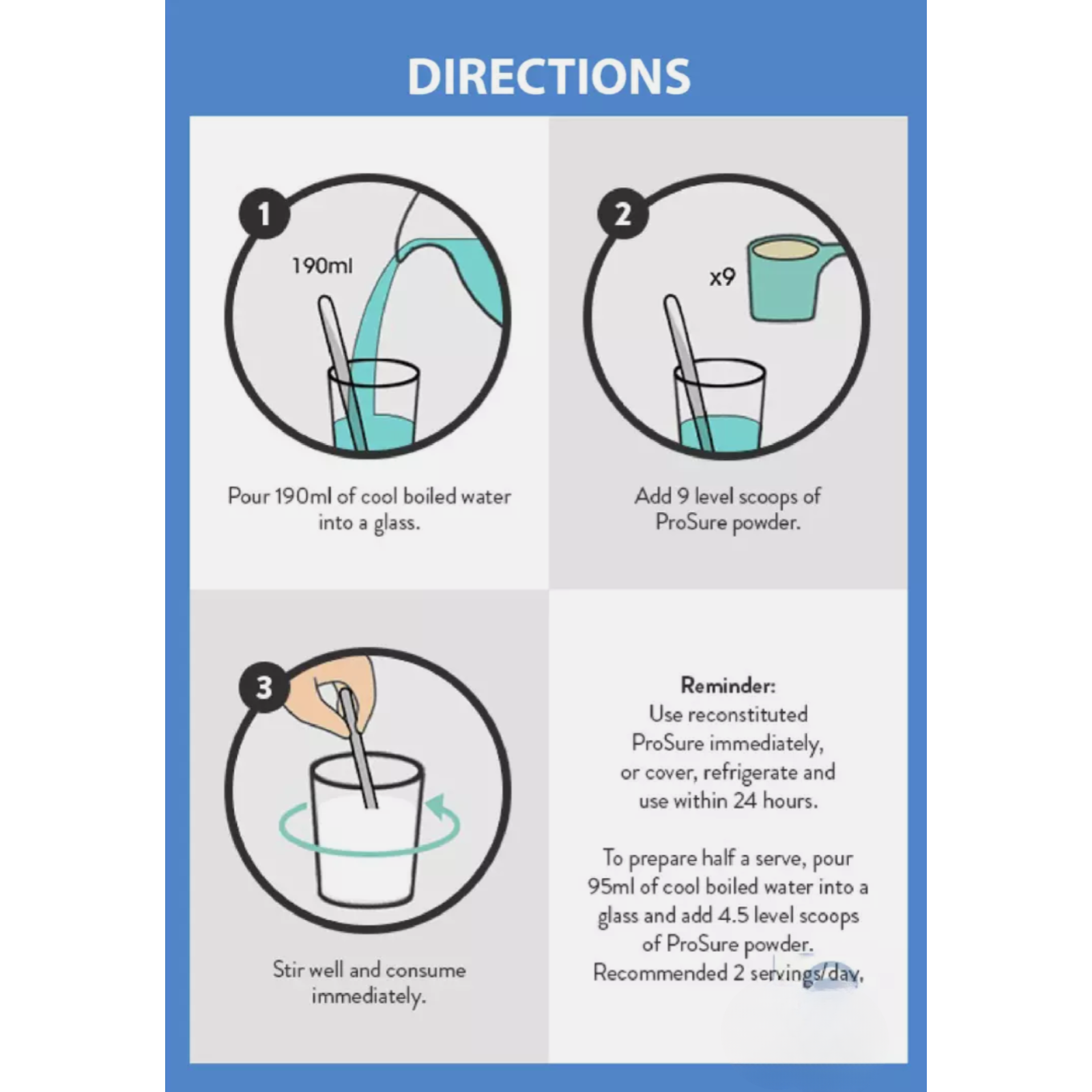 DIRECTIONS

1

190ml

Pour 190ml of cool boiled water into a glass.

2

x9

Add 9 level scoops of ProSure powder.

3

Stir well and consume immediately.

Reminder:
Use reconstituted ProSure immediately, or cover, refrigerate and use within 24 hours.

To prepare half a serve, pour 95ml of cool boiled water into a glass and add 4.5 level scoops of ProSure powder.
Recommended 2 servings/day.