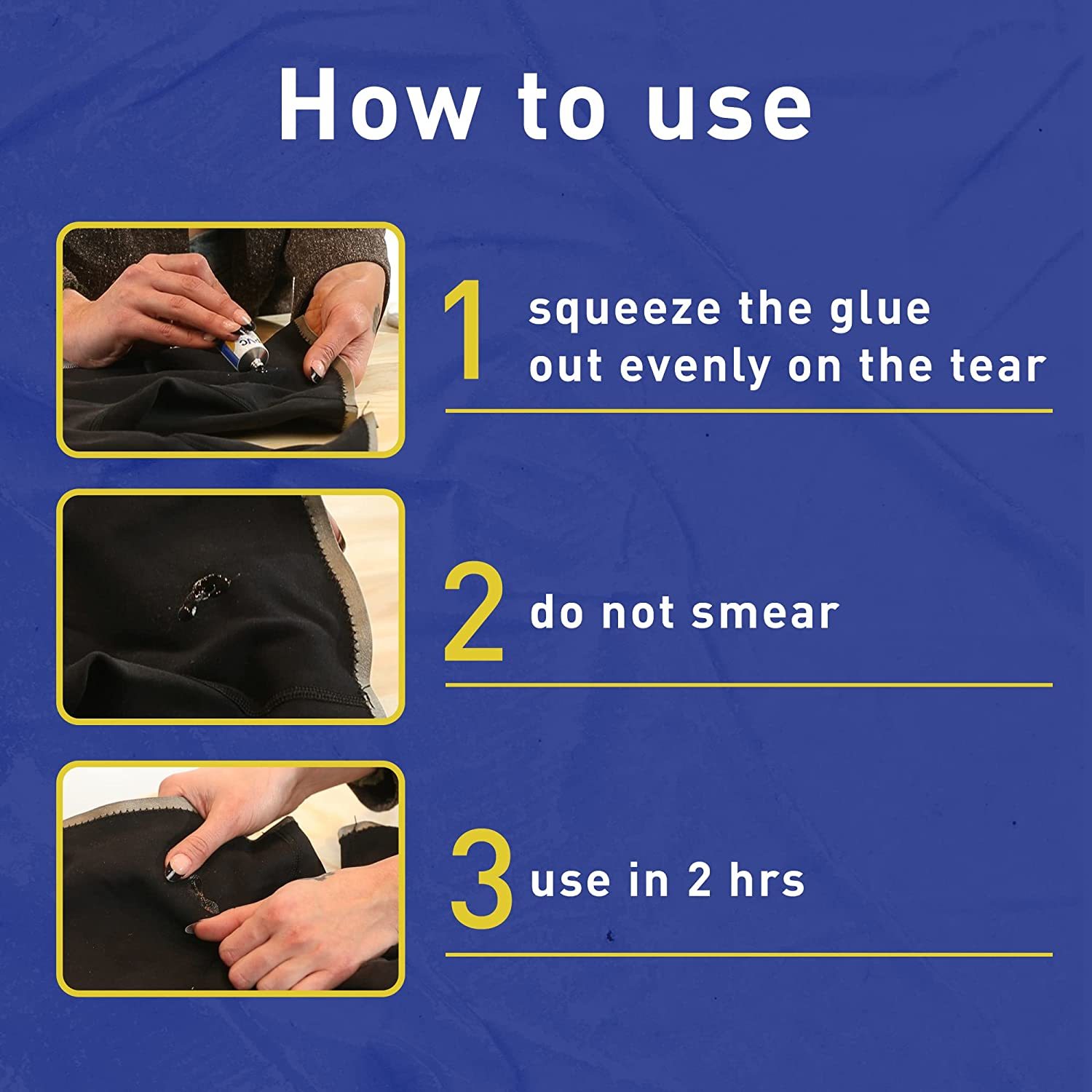 How to use

1 squeeze the glue out evenly on the tear

2 do not smear

3 use in 2 hrs