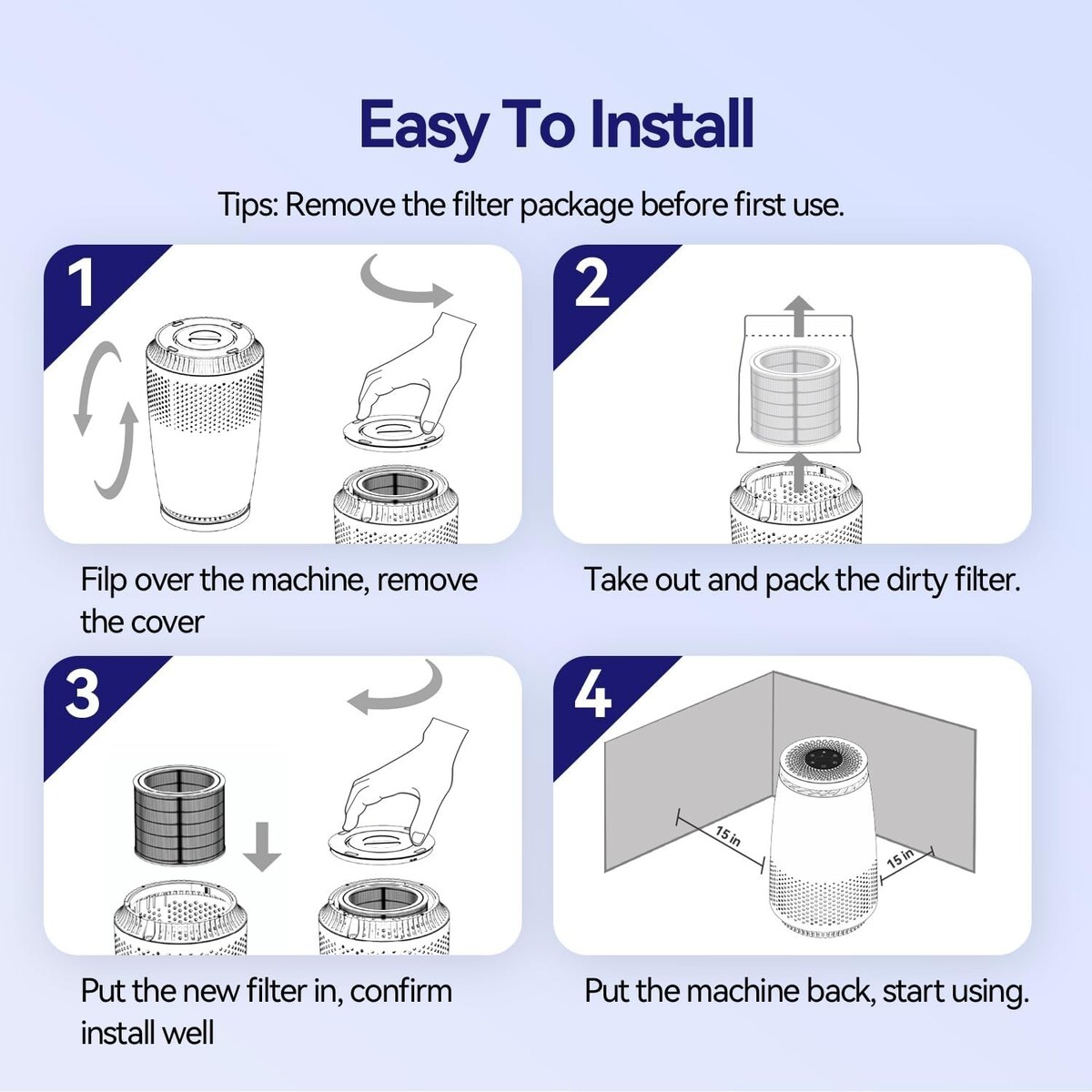 Easy To Install

Tips: Remove the filter package before first use.

1

Filp over the machine, remove the cover

2

Take out and pack the dirty filter.

3

Put the new filter in, confirm install well

4

15 in

15 in

Put the machine back, start using.