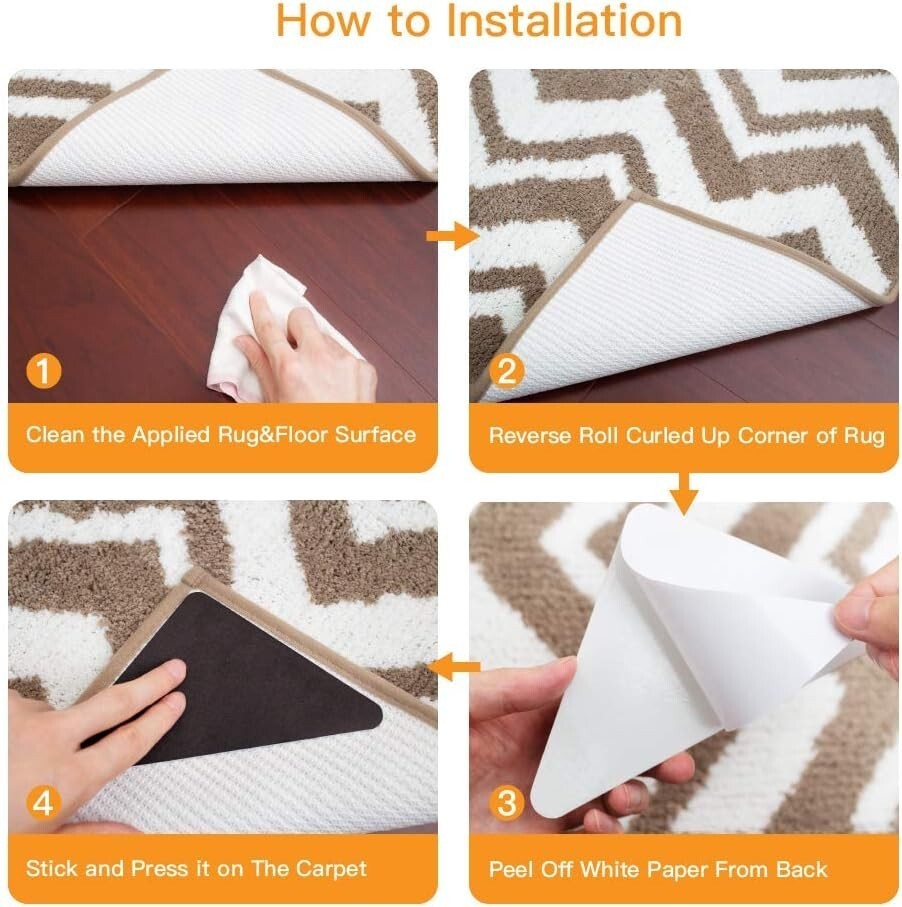 How to Installation

1

Clean the Applied Rug&Floor Surface

2

Reverse Roll Curled Up Corner of Rug

3

Peel Off White Paper From Back

4

Stick and Press it on The Carpet