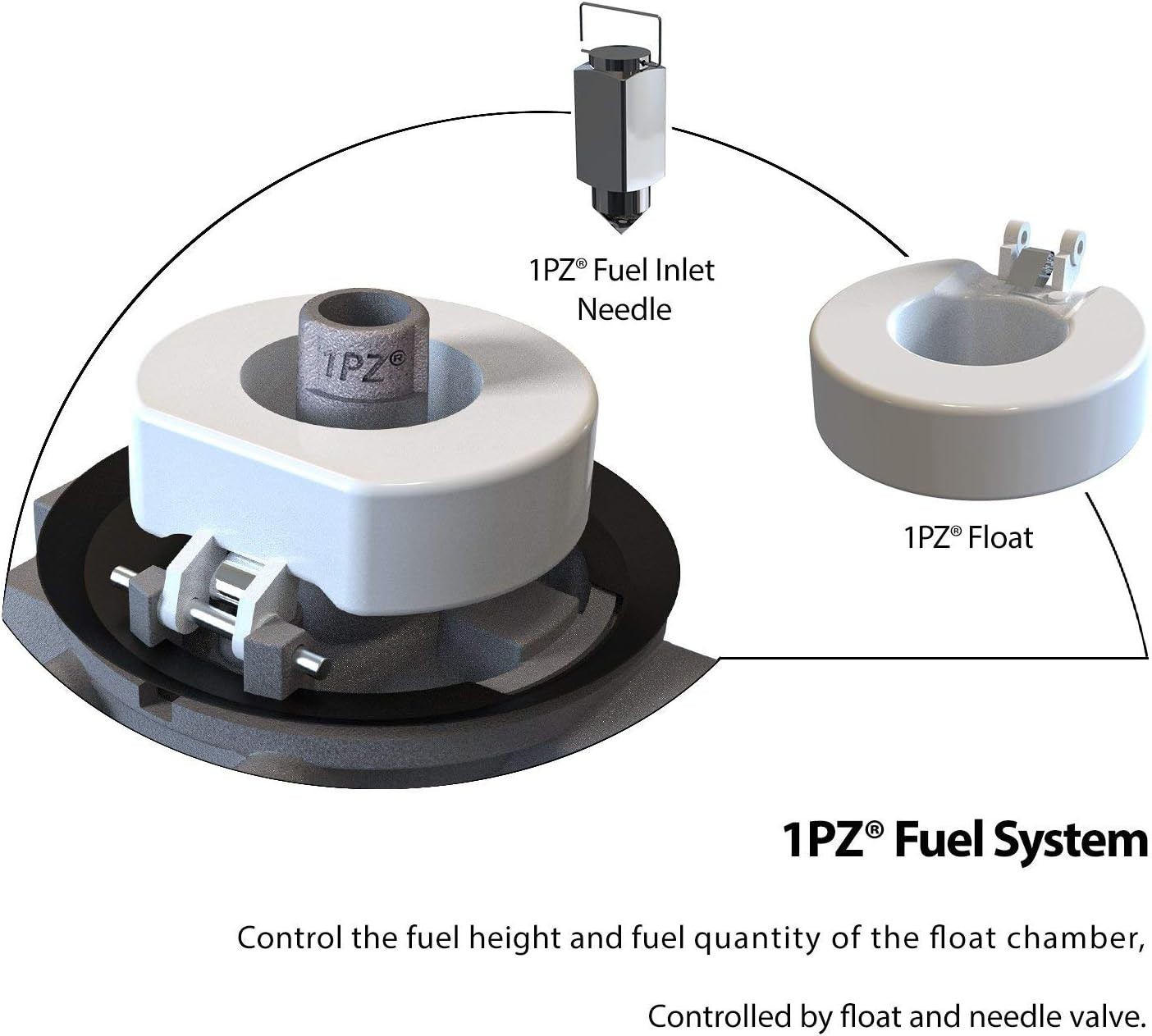 1PZ® Fuel Inlet Needle

1PZ®

1PZ® Float

1PZ® Fuel System

Control the fuel height and fuel quantity of the float chamber,

Controlled by float and needle valve.