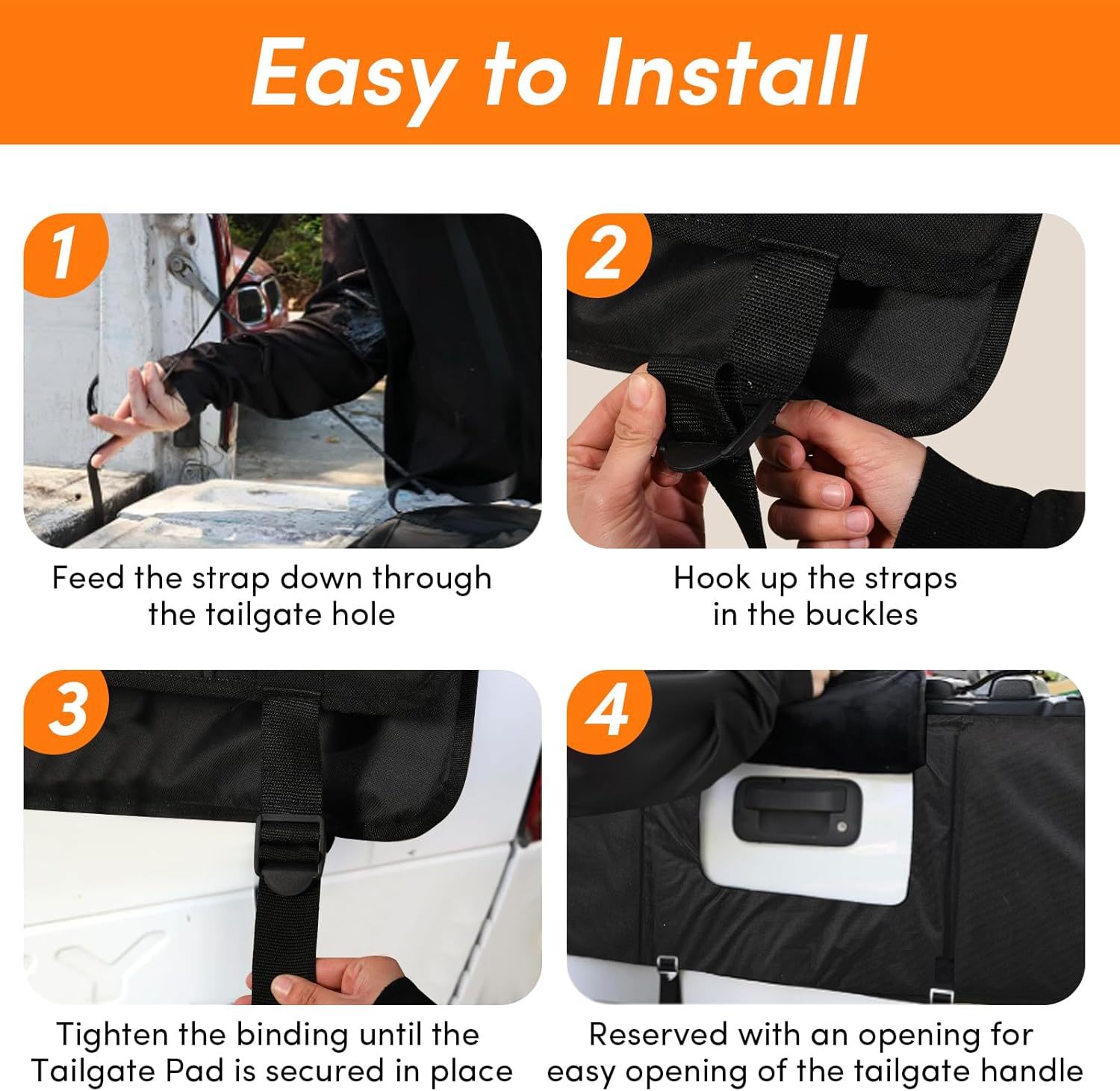 Easy to Install

1

Feed the strap down through the tailgate hole

2

Hook up the straps in the buckles

3

Tighten the binding until the Tailgate Pad is secured in place

4

Reserved with an opening for easy opening of the tailgate handle