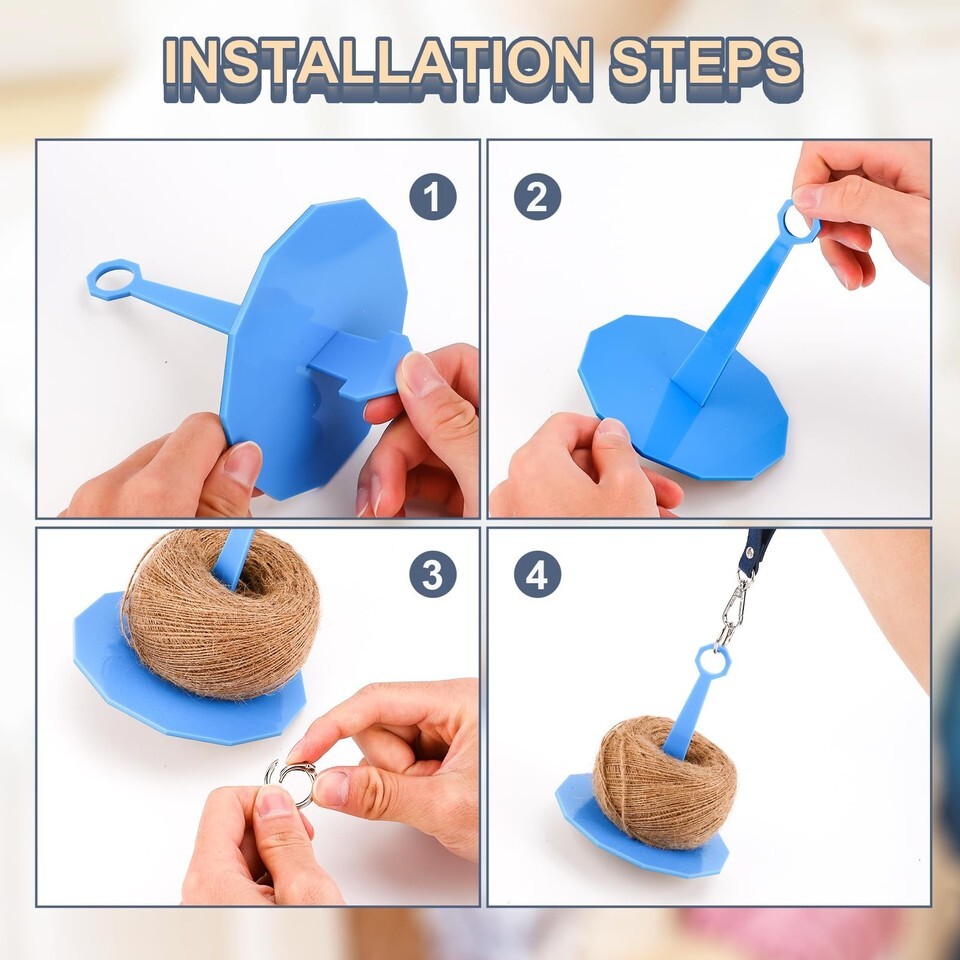 INSTALLATION STEPS

1

2

3

4