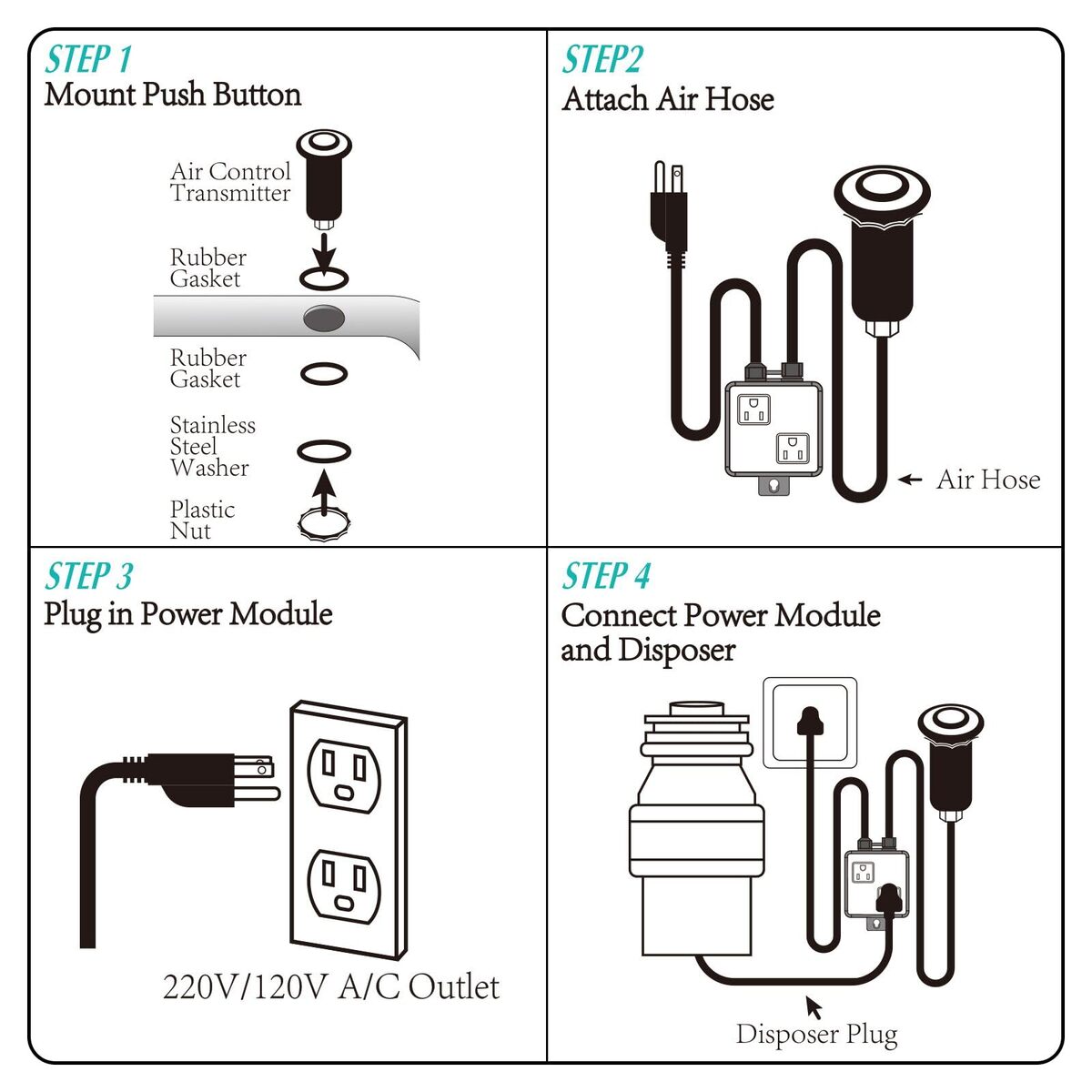 STEP 1
Mount Push Button

Air Control Transmitter

Rubber Gasket

Rubber Gasket

Stainless Steel Washer

Plastic Nut

STEP2
Attach Air Hose

Air Hose

STEP 3
Plug in Power Module

220V/120V A/C Outlet

STEP 4
Connect Power Module and Disposer

Disposer Plug