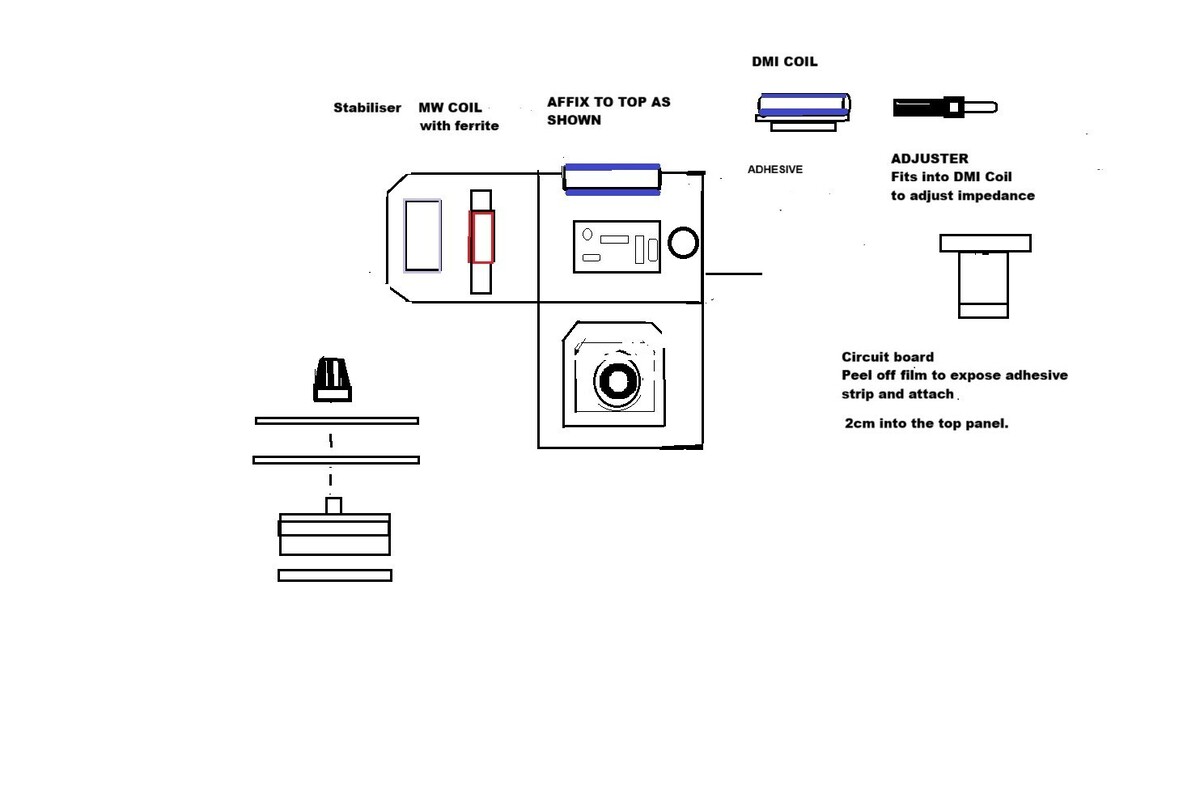 DMI COIL

Stabiliser

MW COIL
with ferrite

AFFIX TO TOP AS
SHOWN

ADHESIVE

ADJUSTER
Fits into DMI Coil
to adjust impedance

Circuit board
Peel off film to expose adhesive strip and attach

2cm into the top panel.