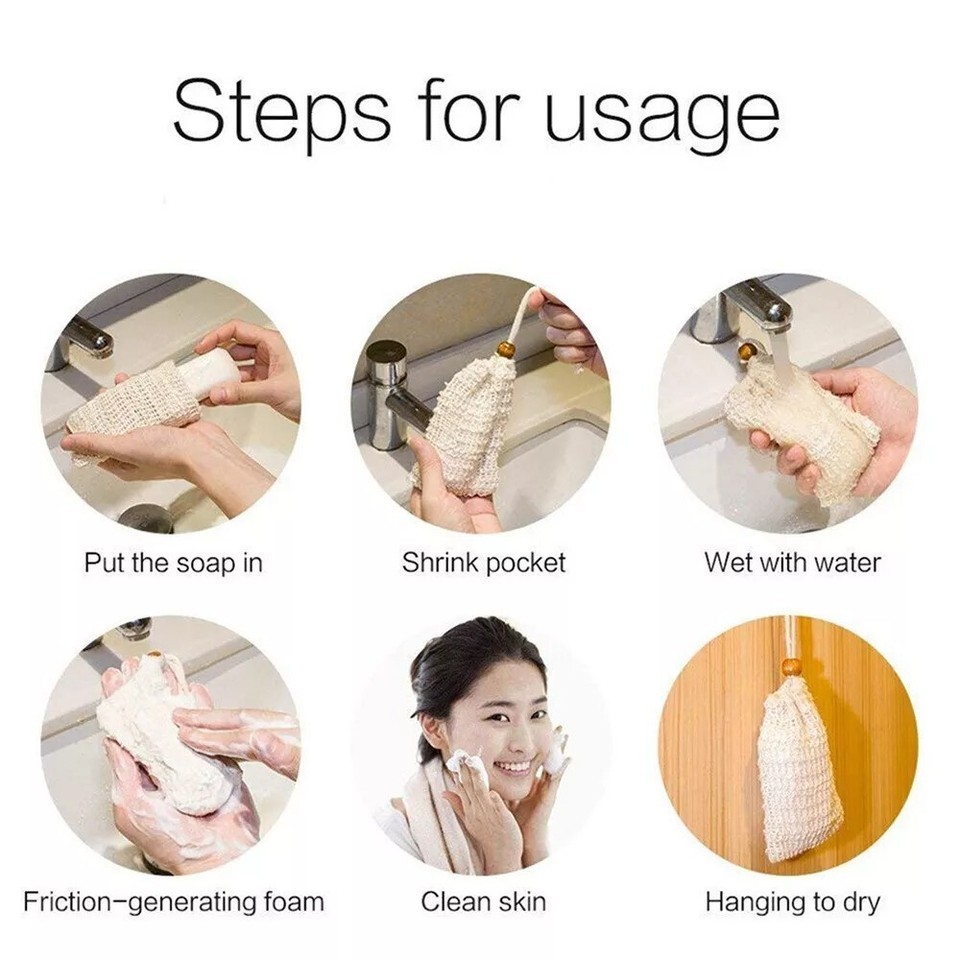 Steps for usage

Put the soap in

Shrink pocket

Wet with water

Friction−generating foam

Clean skin

Hanging to dry