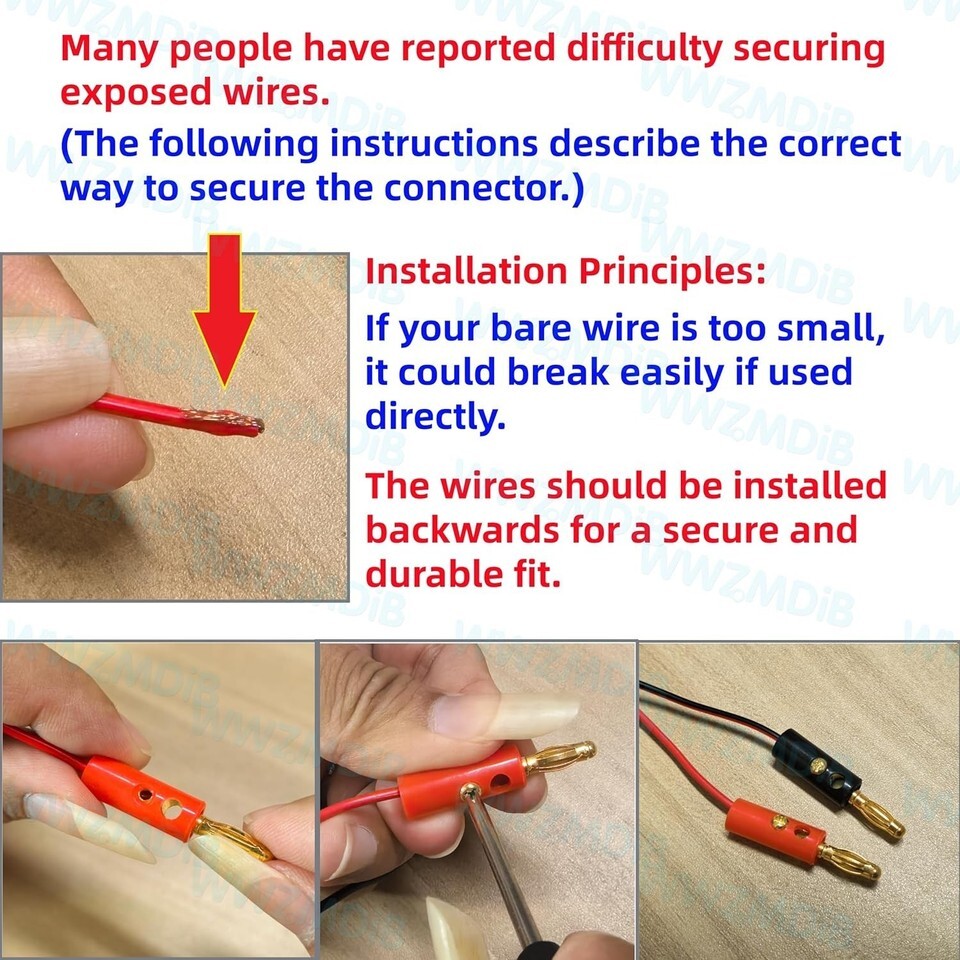 Many people have reported difficulty securing exposed wires.
(The following instructions describe the correct way to secure the connector.)

Installation Principles:
If your bare wire is too small, it could break easily if used directly.

The wires should be installed backwards for a secure and durable fit.

WWZMDiB