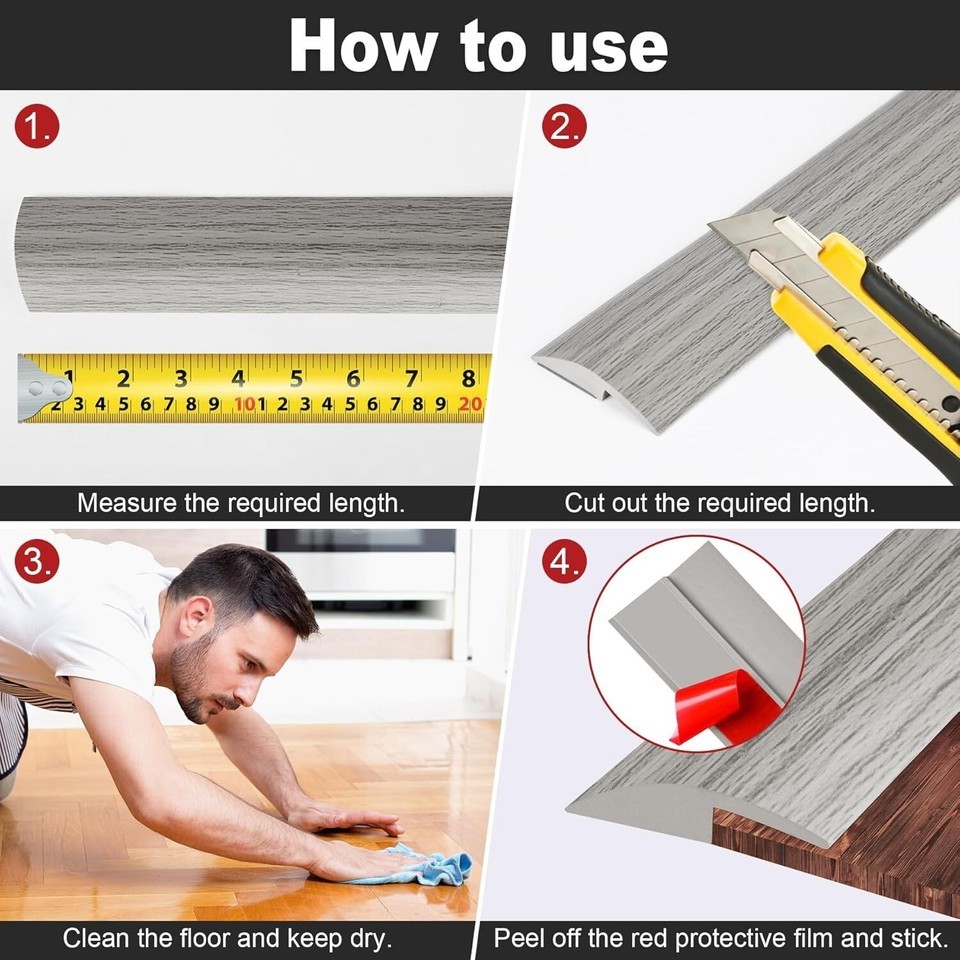 How to use

1.

1 2 3 4 5 6 7 8
2 3 4 5 6 7 8 9 10 1 2 3 4 5 6 7 8 9 20

Measure the required length.

2.

Cut out the required length.

3.

Clean the floor and keep dry.

4.

Peel off the red protective film and stick.