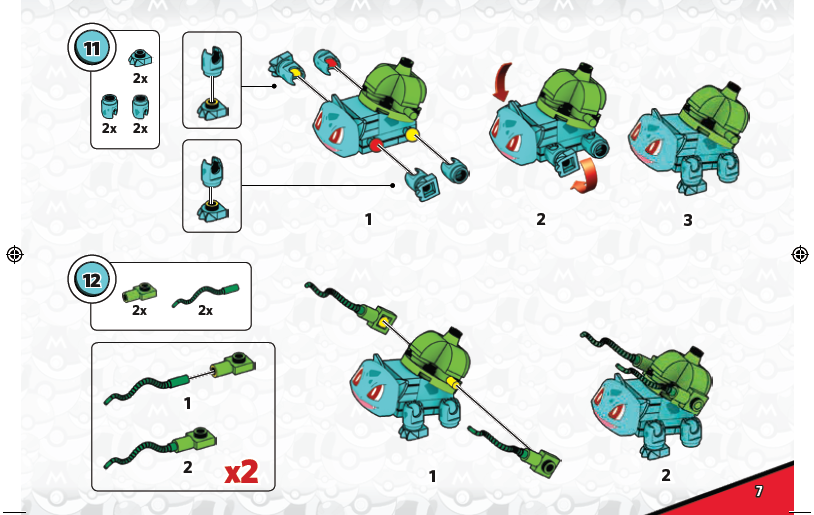 11

2x

2x 2x

1

2

3

12

2x 2x

1

2

x2

1

2

7