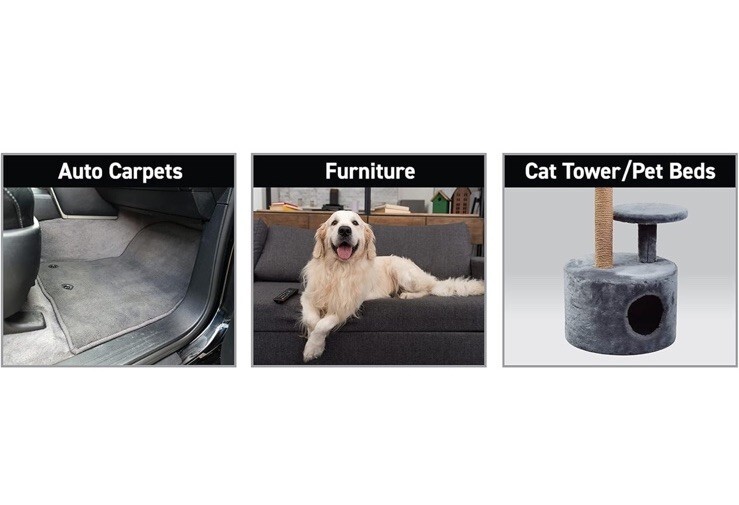 Auto Carpets

Furniture

Cat Tower/Pet Beds