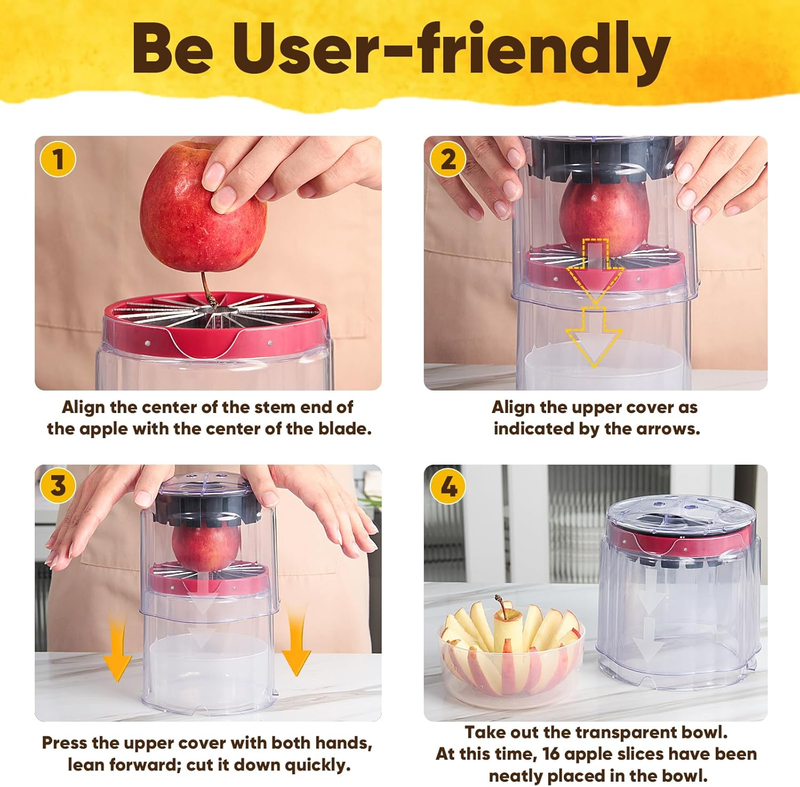 Be User-friendly

1

Align the center of the stem end of the apple with the center of the blade.

2

Align the upper cover as indicated by the arrows.

3

Press the upper cover with both hands, lean forward; cut it down quickly.

4

Take out the transparent bowl. At this time, 16 apple slices have been neatly placed in the bowl.