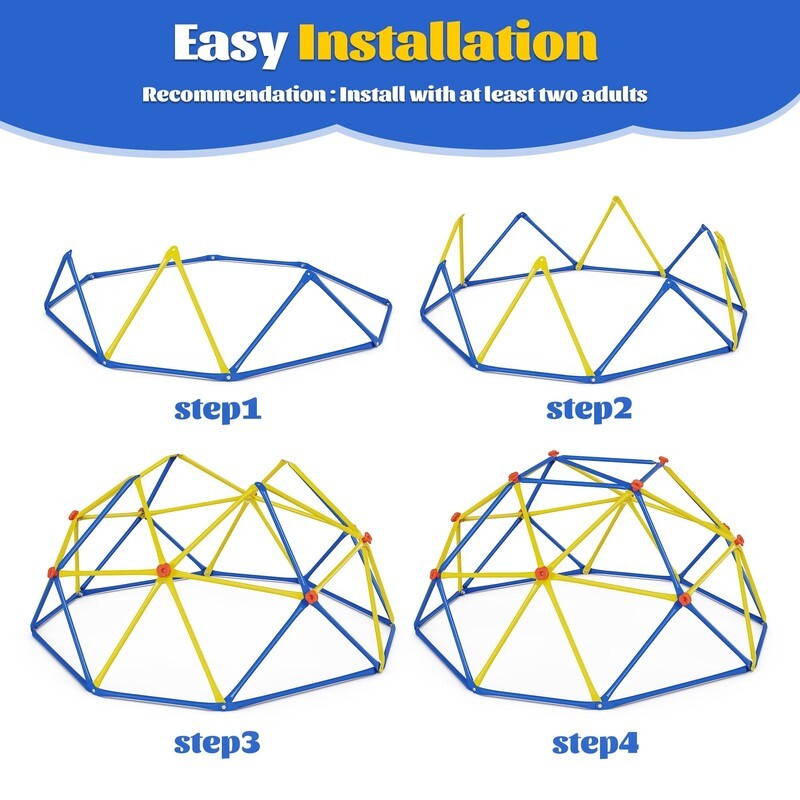 Easy Installation

Recommendation : Install with at least two adults

step1

step2

step3

step4