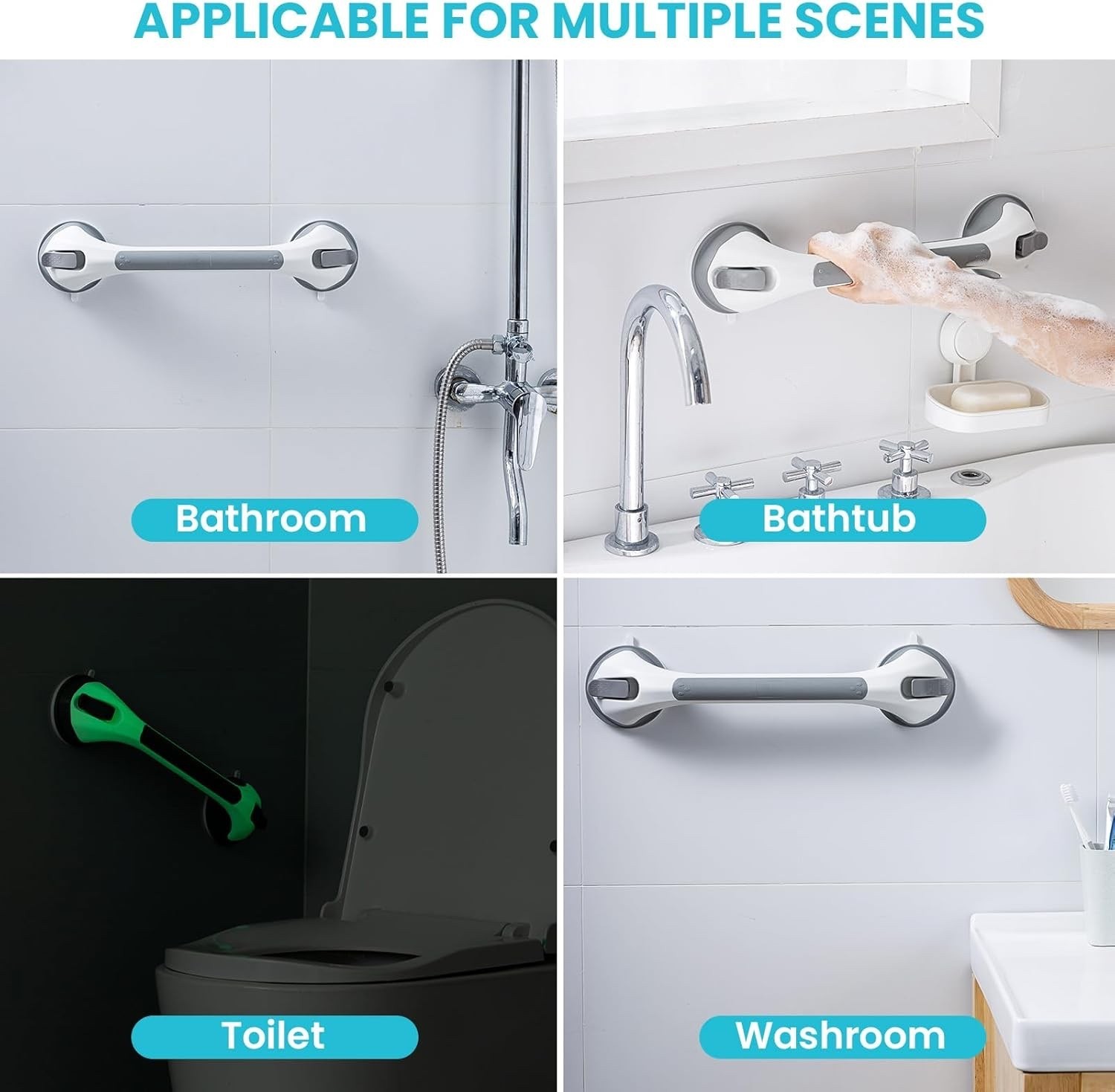 APPLICABLE FOR MULTIPLE SCENES

Bathroom

Bathtub

Toilet

Washroom