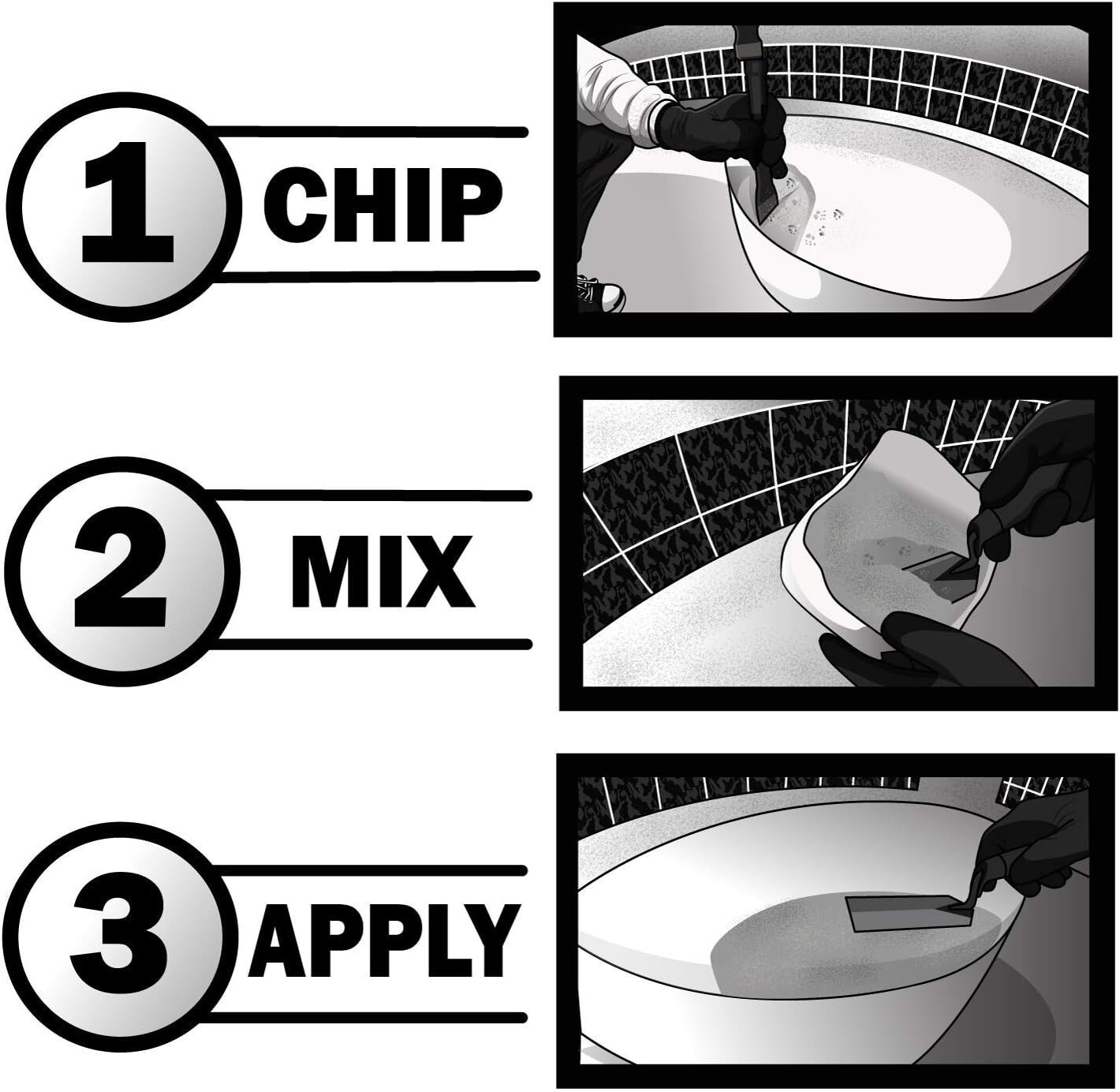 1 CHIP

2 MIX

3 APPLY