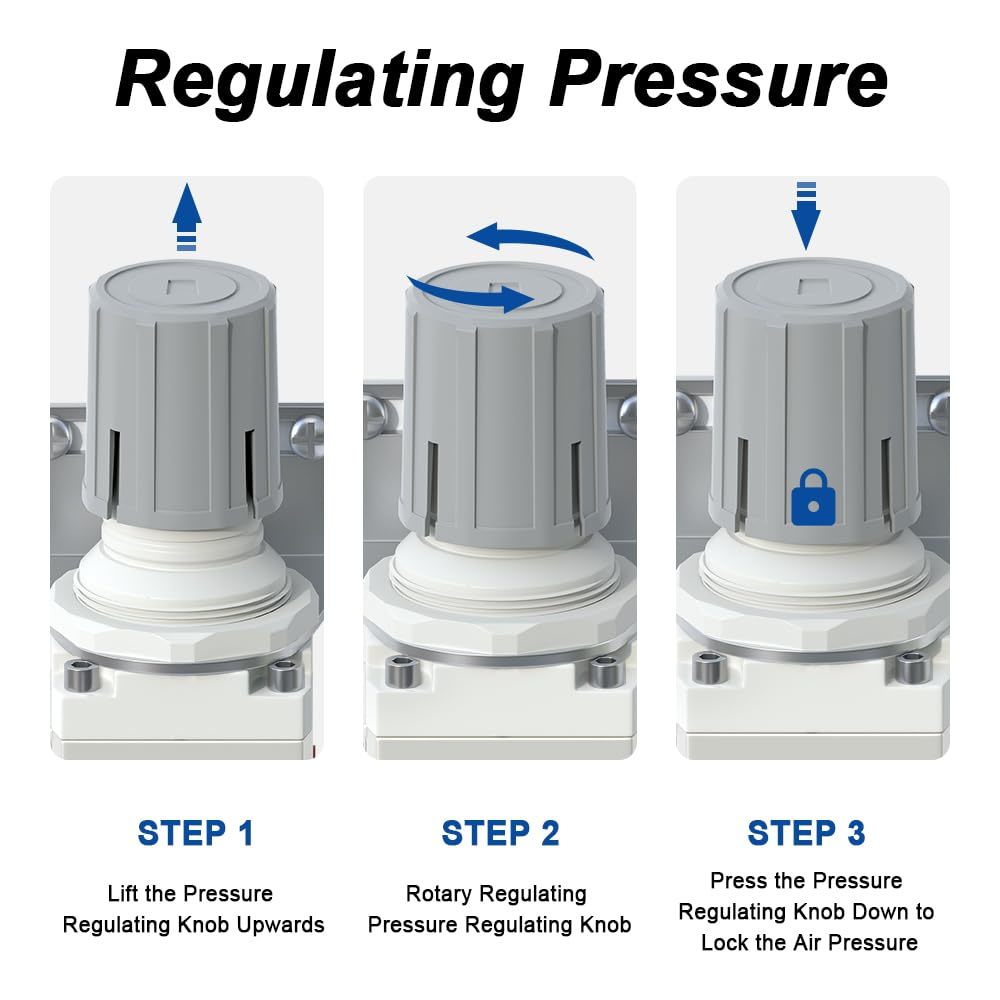 Regulating Pressure

STEP 1

Lift the Pressure Regulating Knob Upwards

STEP 2

Rotary Regulating Pressure Regulating Knob

STEP 3

Press the Pressure Regulating Knob Down to Lock the Air Pressure