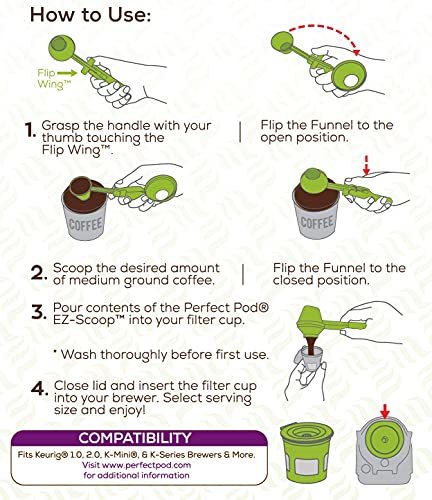 How to Use:

Flip Wing™

1. Grasp the handle with your thumb touching the Flip Wing™.

Flip the Funnel to the open position.

COFFEE

COFFEE

2. Scoop the desired amount of medium ground coffee.

Flip the Funnel to the closed position.

3. Pour contents of the Perfect Pod® EZ-Scoop™ into your filter cup.

* Wash thoroughly before first use.

4. Close lid and insert the filter cup into your brewer. Select serving size and enjoy!

COMPATIBILITY

Fits Keurig® 1.0, 2.0, K-Mini®, & K-Series Brewers & More.
Visit www.perfectpod.com
for additional information