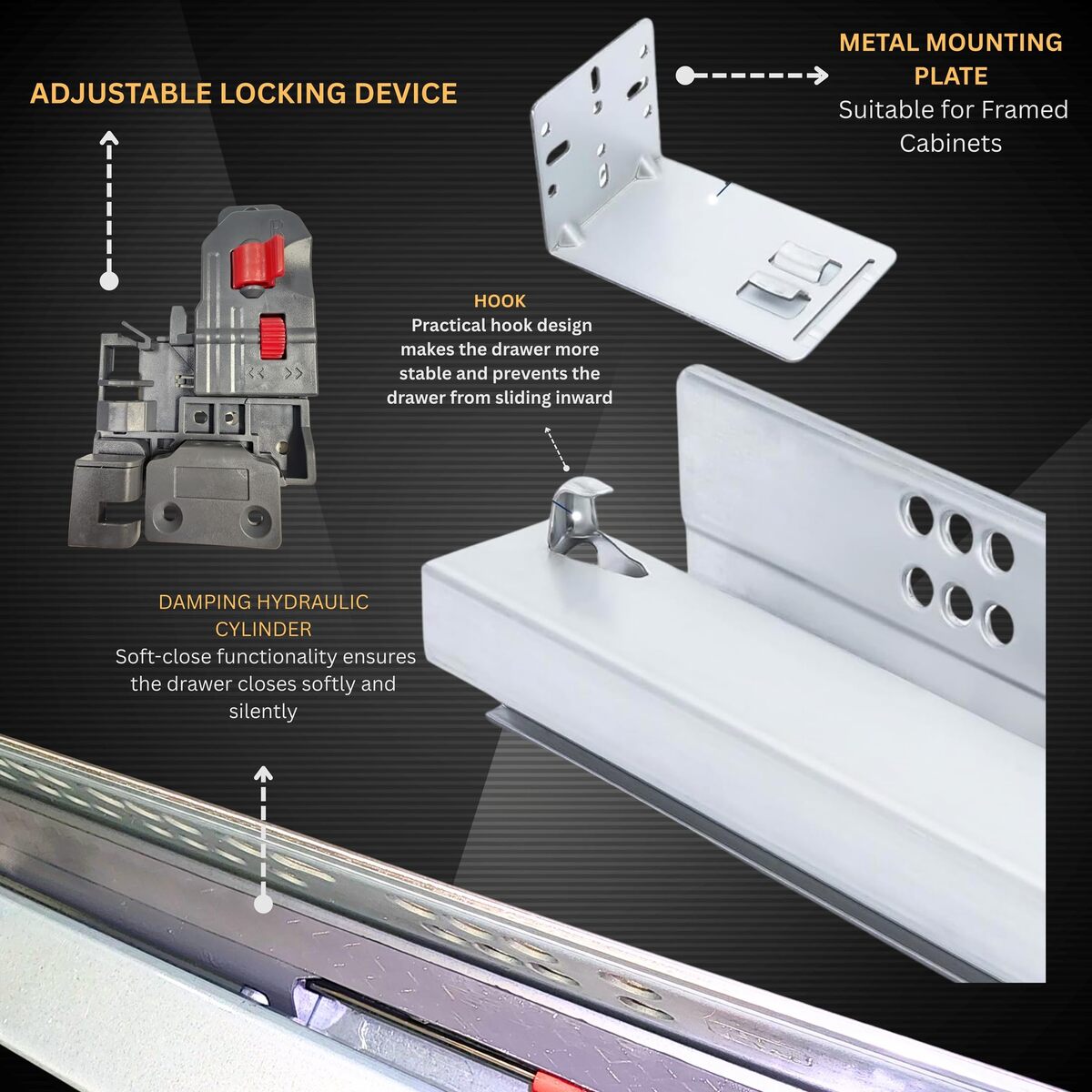 ADJUSTABLE LOCKING DEVICE

METAL MOUNTING PLATE
Suitable for Framed Cabinets

HOOK
Practical hook design makes the drawer more stable and prevents the drawer from sliding inward

DAMPING HYDRAULIC CYLINDER
Soft-close functionality ensures the drawer closes softly and silently