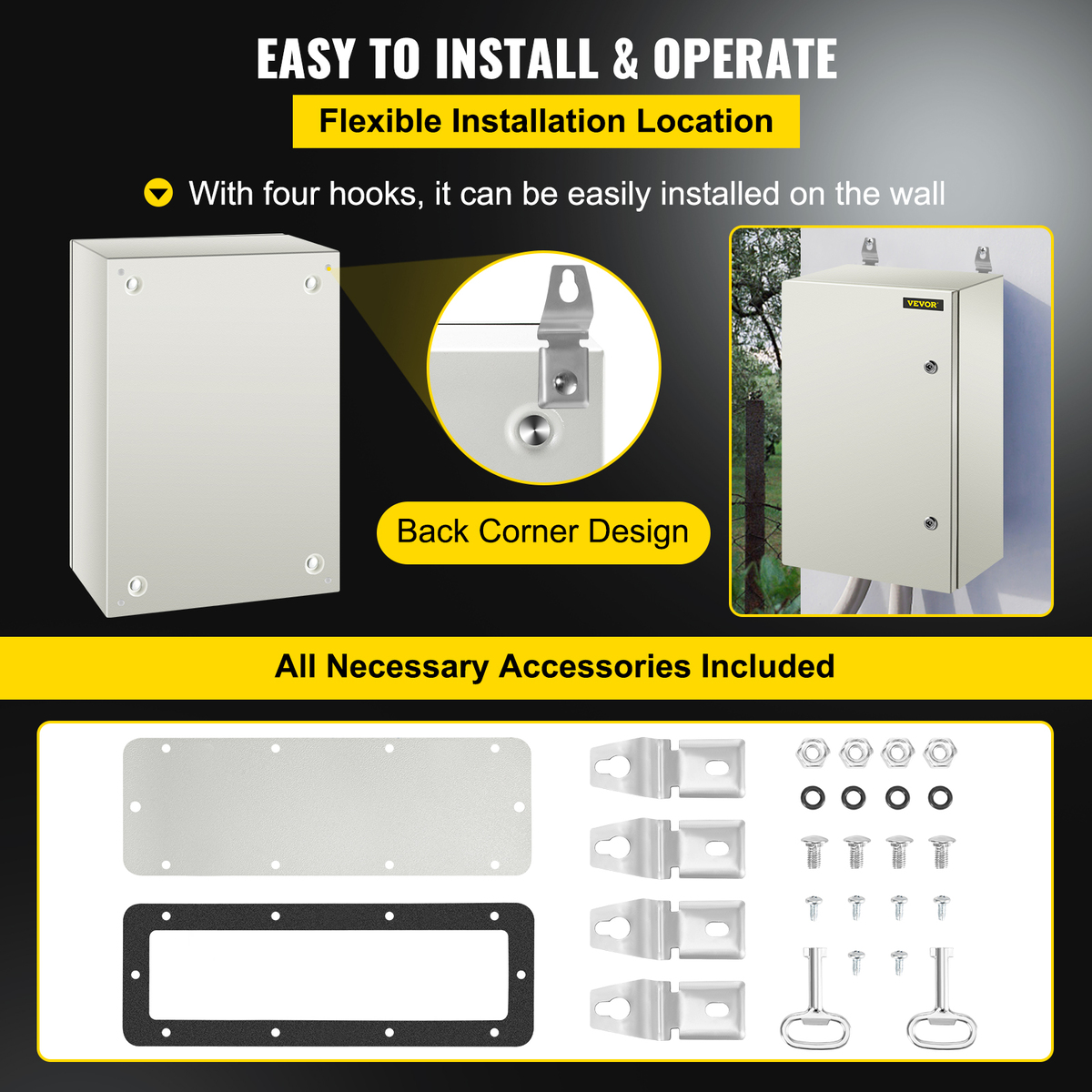 EASY TO INSTALL & OPERATE

Flexible Installation Location

With four hooks, it can be easily installed on the wall

Back Corner Design

VEVOR

All Necessary Accessories Included