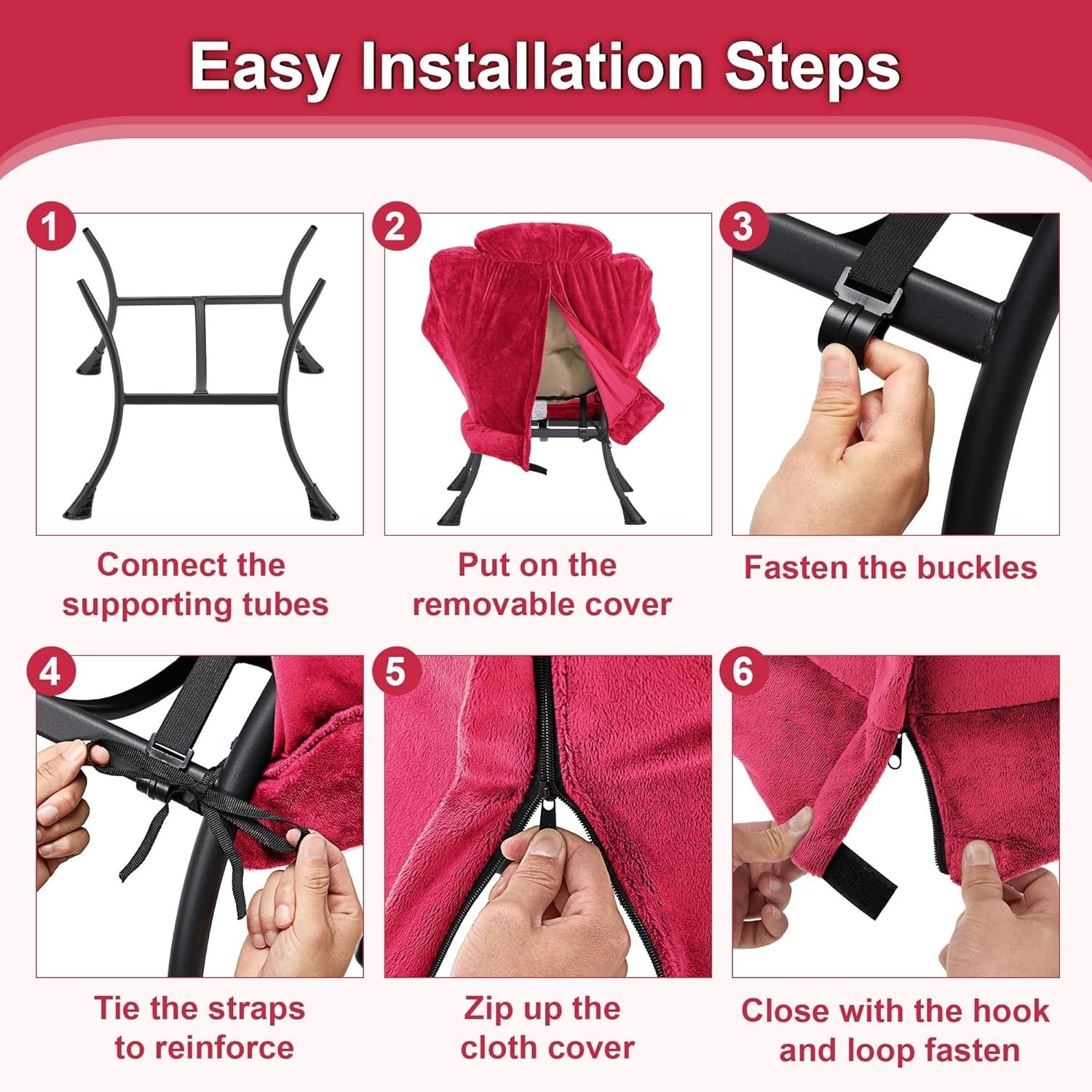 Easy Installation Steps

1

Connect the supporting tubes

2

Put on the removable cover

3

Fasten the buckles

4

Tie the straps to reinforce

5

Zip up the cloth cover

6

Close with the hook and loop fasten