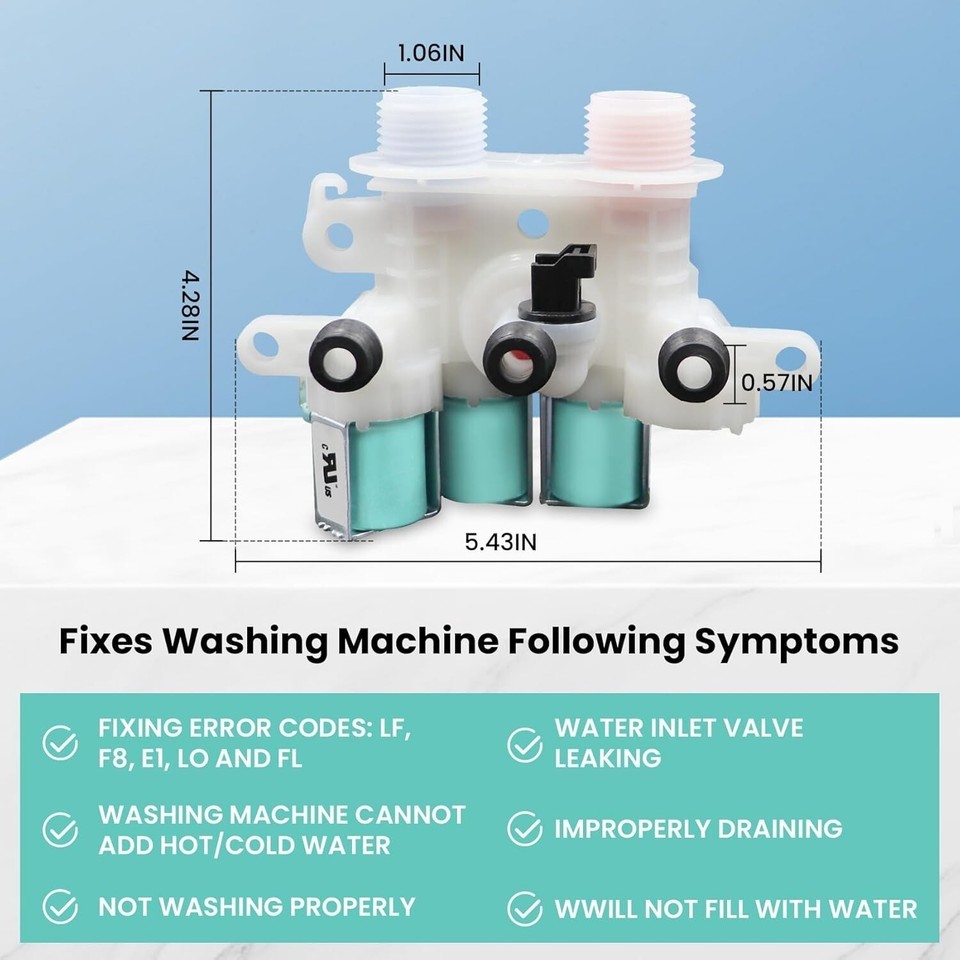 1.06IN

4.28IN

0.57IN

c UL us

5.43IN

Fixes Washing Machine Following Symptoms

FIXING ERROR CODES: LF, F8, E1, LO AND FL

WASHING MACHINE CANNOT ADD HOT/COLD WATER

NOT WASHING PROPERLY

WATER INLET VALVE LEAKING

IMPROPERLY DRAINING

WWILL NOT FILL WITH WATER