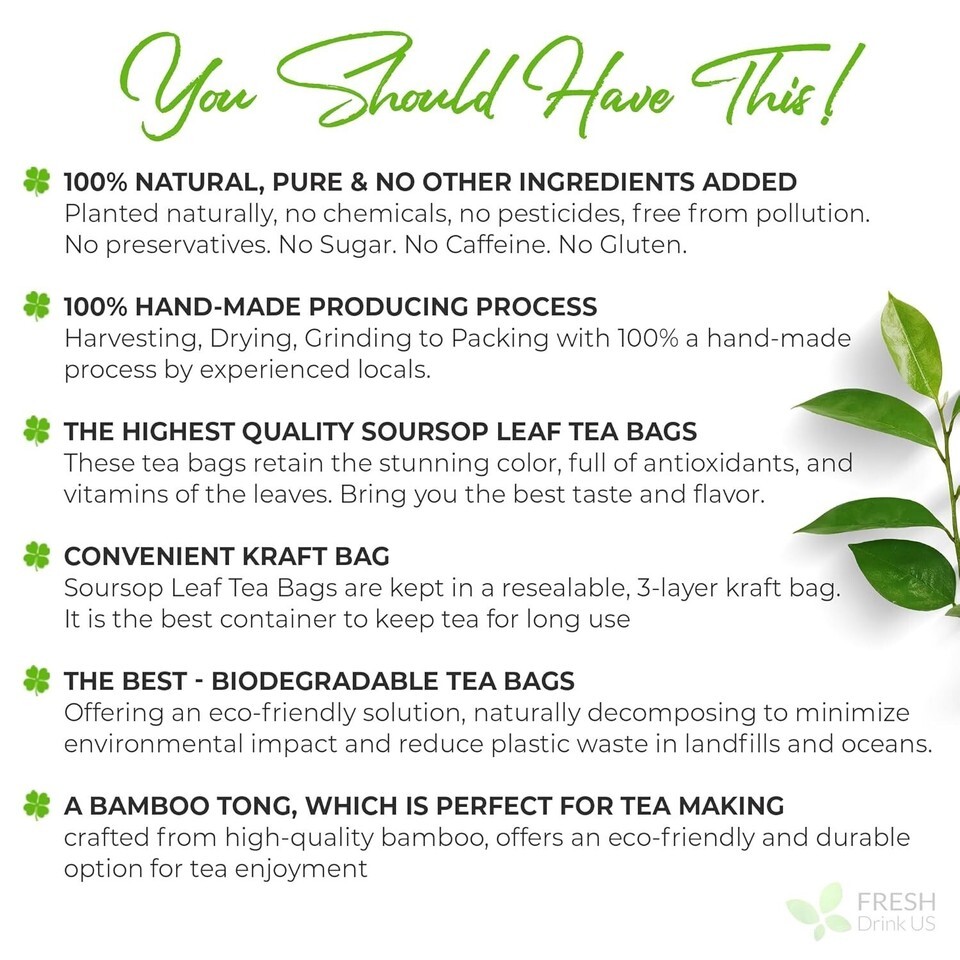 You Should Have This!

100% NATURAL, PURE & NO OTHER INGREDIENTS ADDED
Planted naturally, no chemicals, no pesticides, free from pollution. No preservatives. No Sugar. No Caffeine. No Gluten.

100% HAND-MADE PRODUCING PROCESS
Harvesting, Drying, Grinding to Packing with 100% a hand-made process by experienced locals.

THE HIGHEST QUALITY SOURSOP LEAF TEA BAGS
These tea bags retain the stunning color, full of antioxidants, and vitamins of the leaves. Bring you the best taste and flavor.

CONVENIENT KRAFT BAG
Soursop Leaf Tea Bags are kept in a resealable, 3-layer kraft bag. It is the best container to keep tea for long use

THE BEST - BIODEGRADABLE TEA BAGS
Offering an eco-friendly solution, naturally decomposing to minimize environmental impact and reduce plastic waste in landfills and oceans.

A BAMBOO TONG, WHICH IS PERFECT FOR TEA MAKING
crafted from high-quality bamboo, offers an eco-friendly and durable option for tea enjoyment

FRESH
Drink US