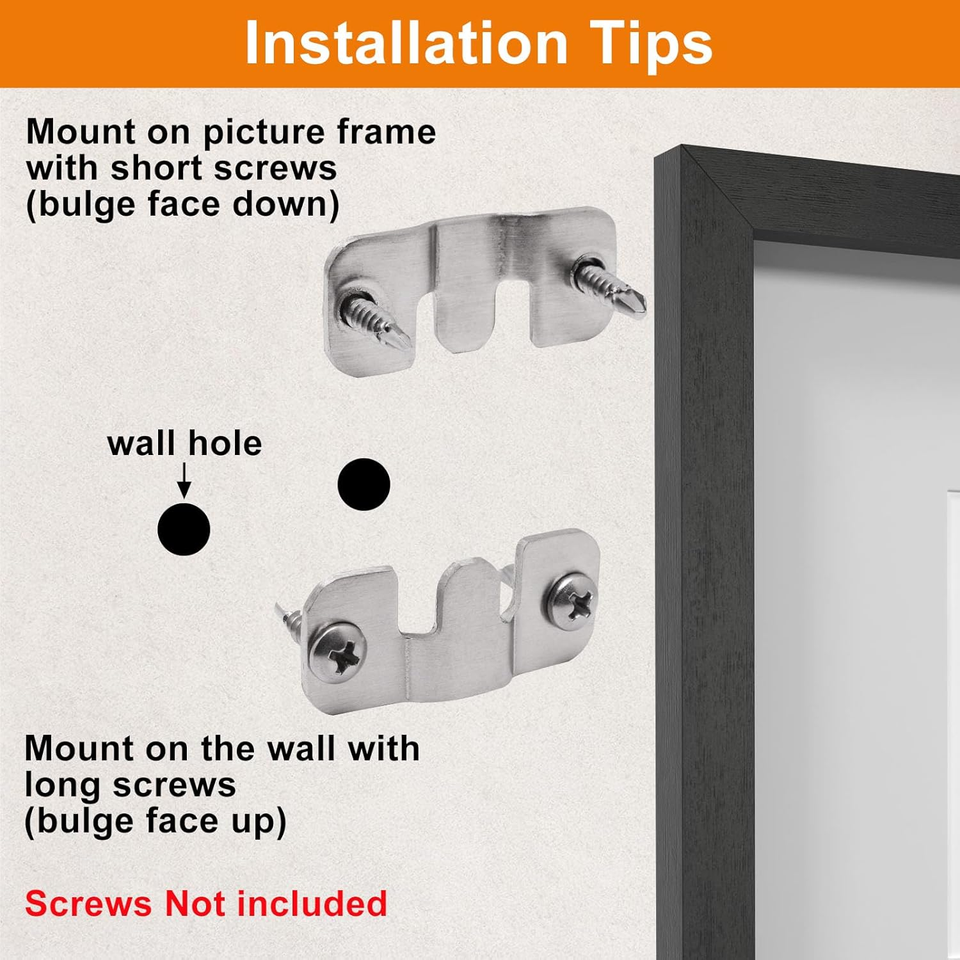 Installation Tips

Mount on picture frame with short screws (bulge face down)

wall hole

Mount on the wall with long screws (bulge face up)

Screws Not included