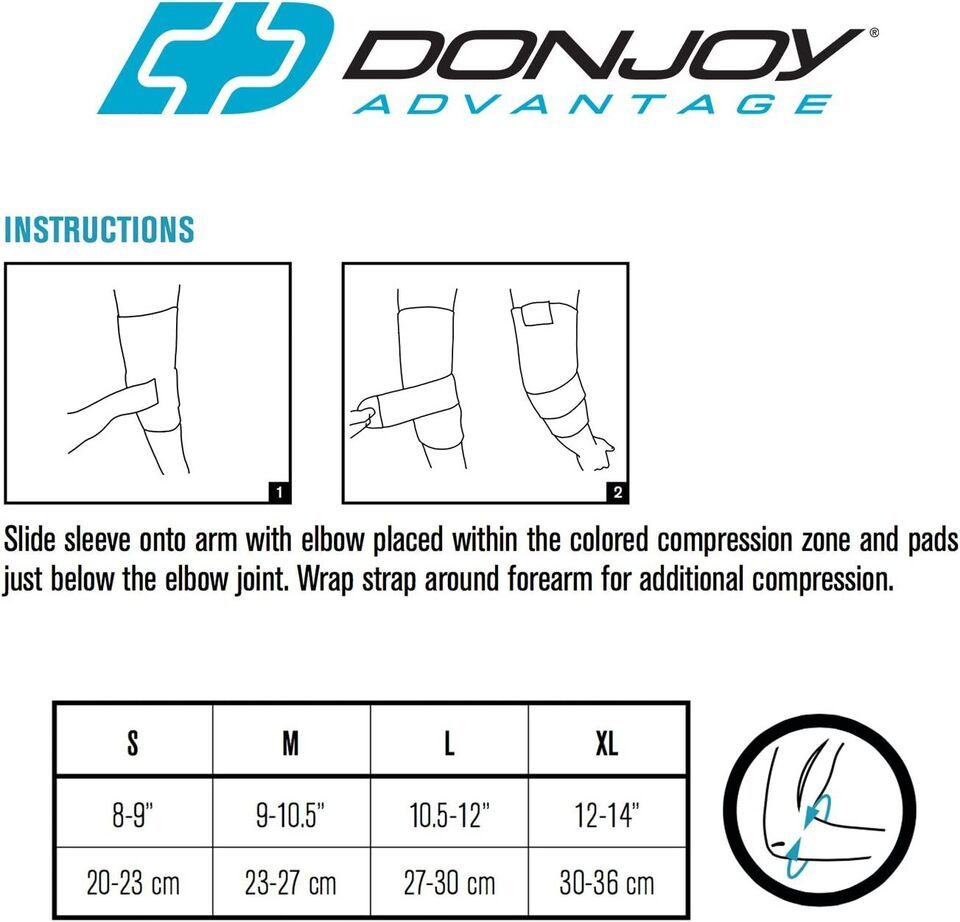 DONJOY®
ADVANTAGE

INSTRUCTIONS

1

2

Slide sleeve onto arm with elbow placed within the colored compression zone and pads just below the elbow joint. Wrap strap around forearm for additional compression.

| S | M | L | XL |
|---|---|---|---|
| 8-9" | 9-10.5" | 10.5-12" | 12-14" |
| 20-23 cm | 23-27 cm | 27-30 cm | 30-36 cm |