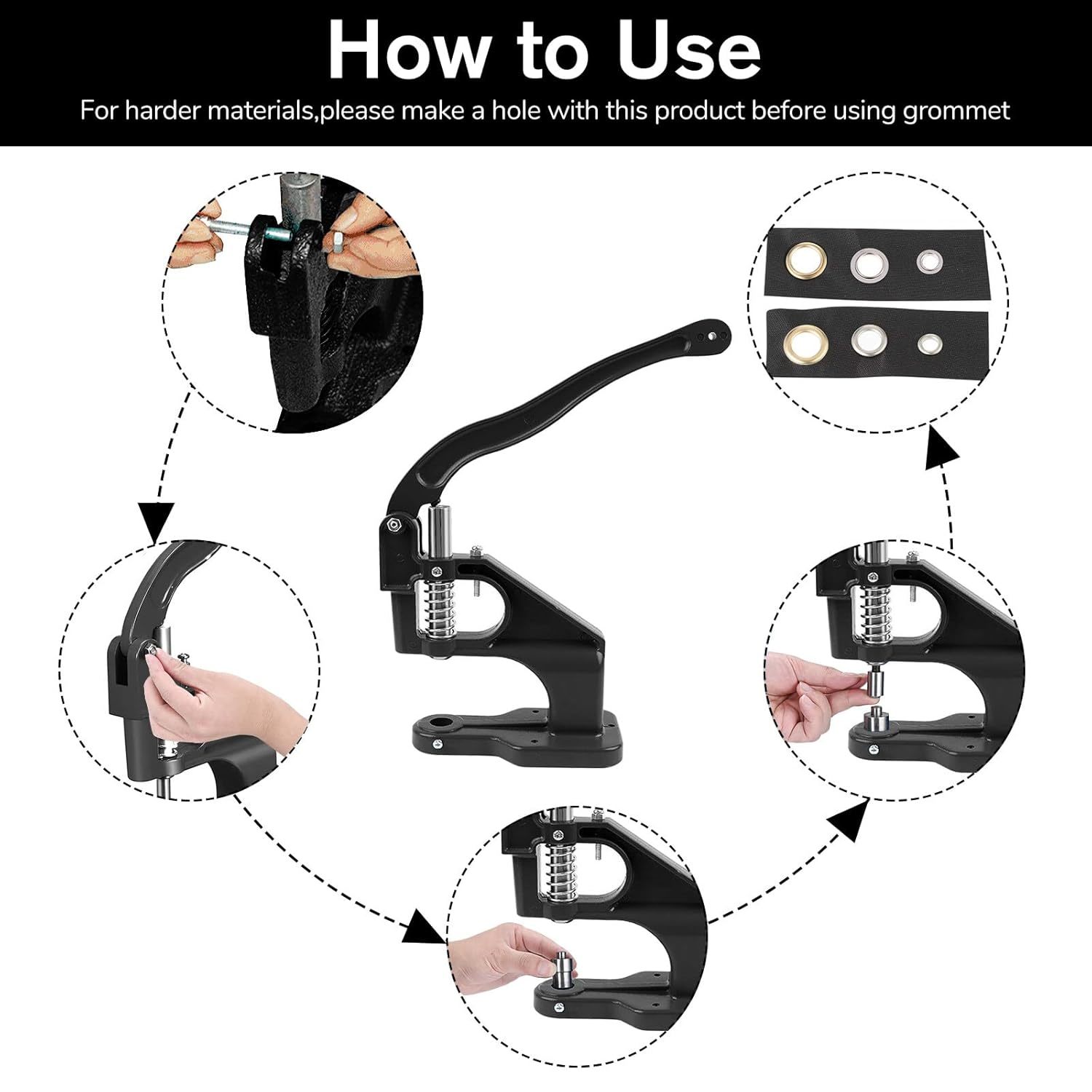 How to Use

For harder materials,please make a hole with this product before using grommet