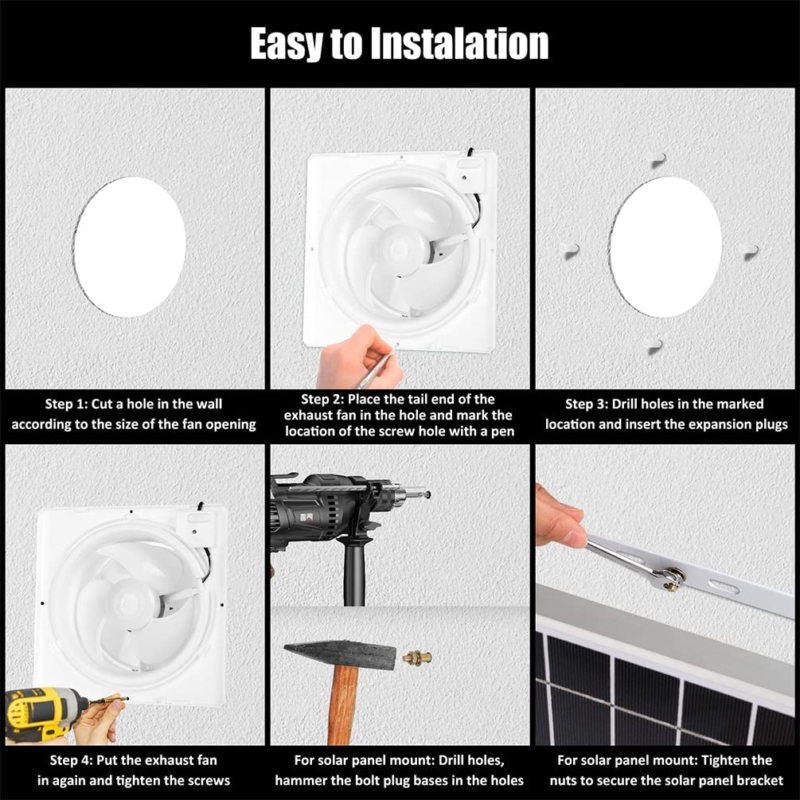 Easy to Instalation

Step 1: Cut a hole in the wall according to the size of the fan opening

Step 2: Place the tail end of the exhaust fan in the hole and mark the location of the screw hole with a pen

Step 3: Drill holes in the marked location and insert the expansion plugs

Step 4: Put the exhaust fan in again and tighten the screws

For solar panel mount: Drill holes, hammer the bolt plug bases in the holes

For solar panel mount: Tighten the nuts to secure the solar panel bracket