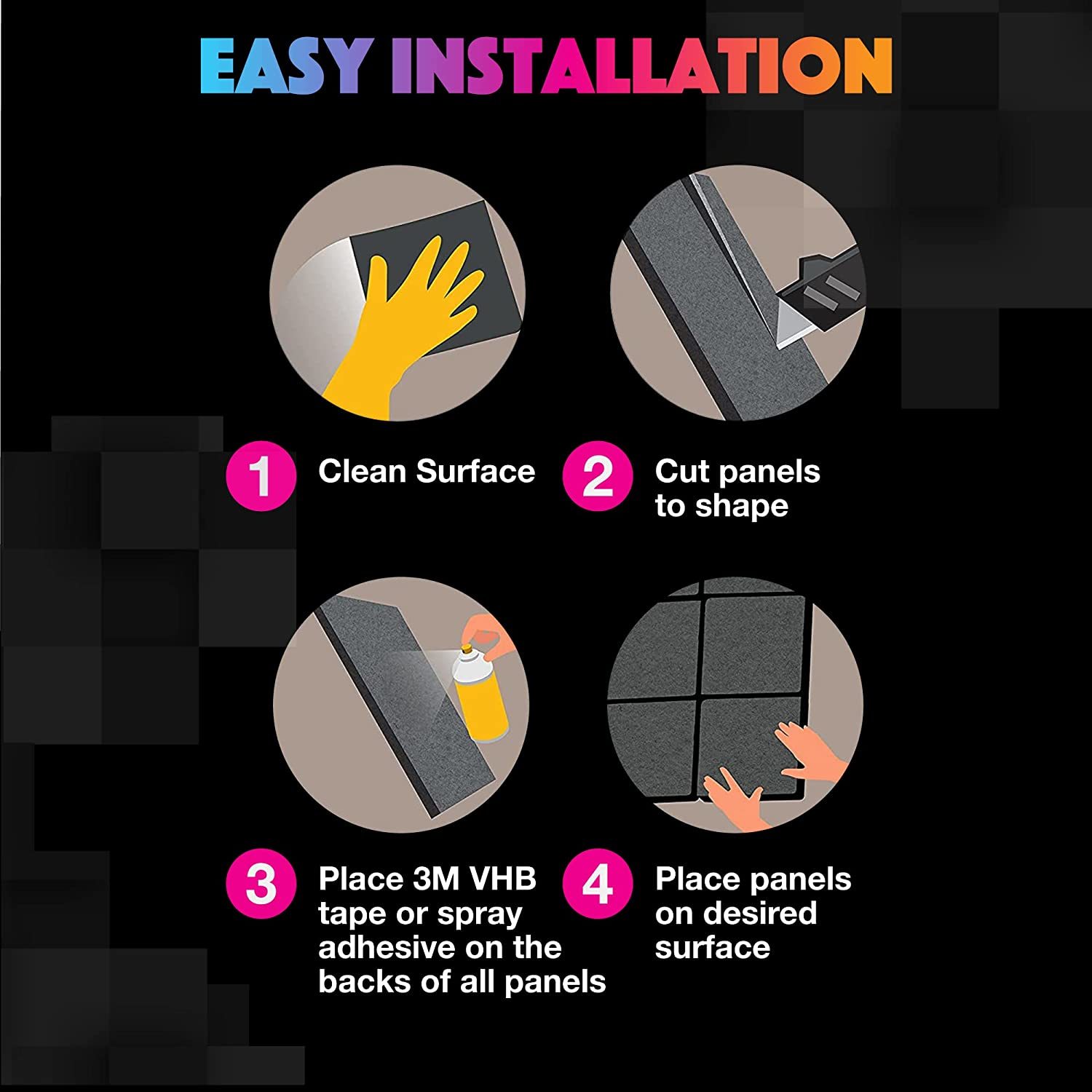 EASY INSTALLATION

1 Clean Surface

2 Cut panels to shape

3 Place 3M VHB tape or spray adhesive on the backs of all panels

4 Place panels on desired surface