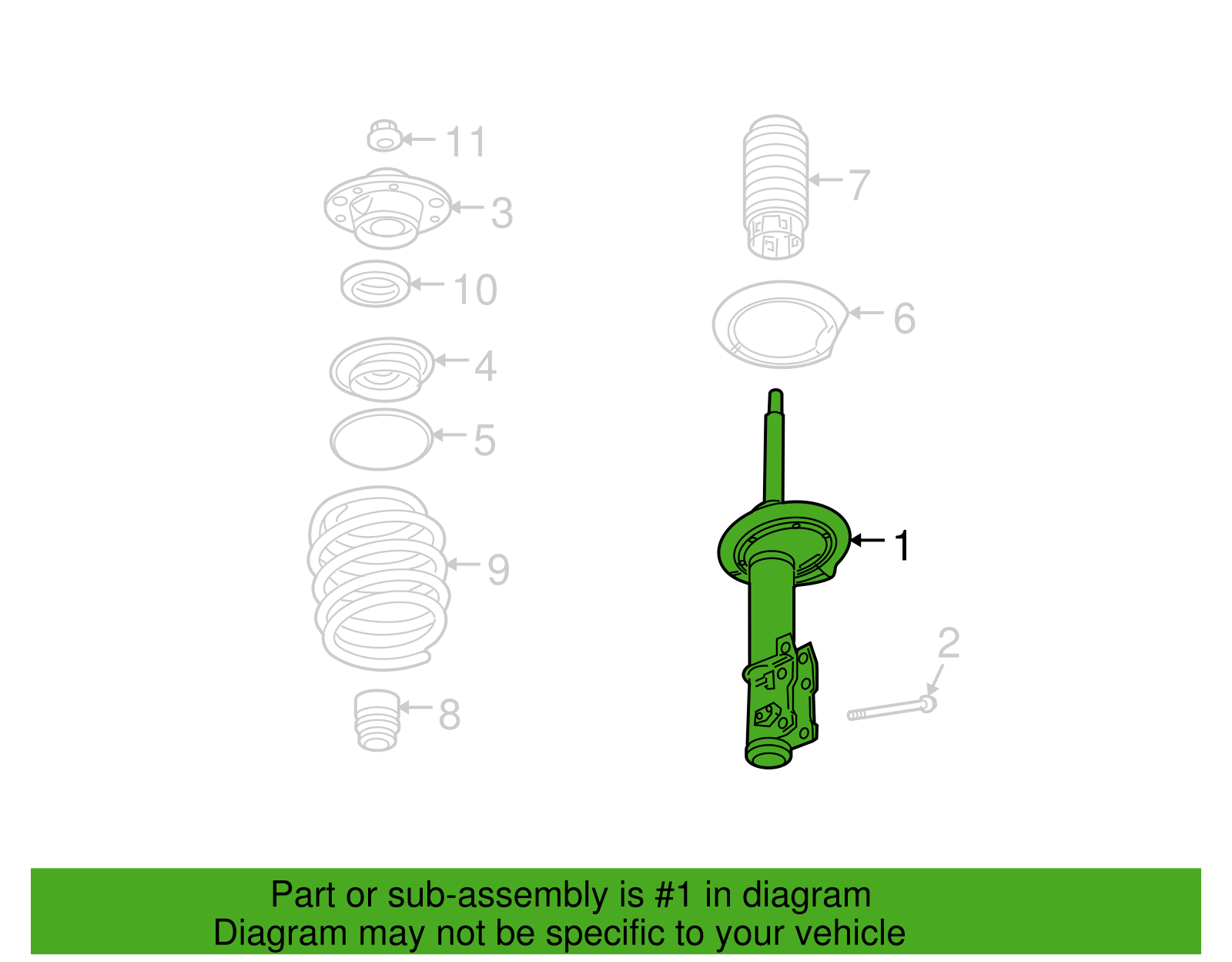 11
3
10
4
5
9
8
7
6
1
2

Part or sub-assembly is #1 in diagram
Diagram may not be specific to your vehicle