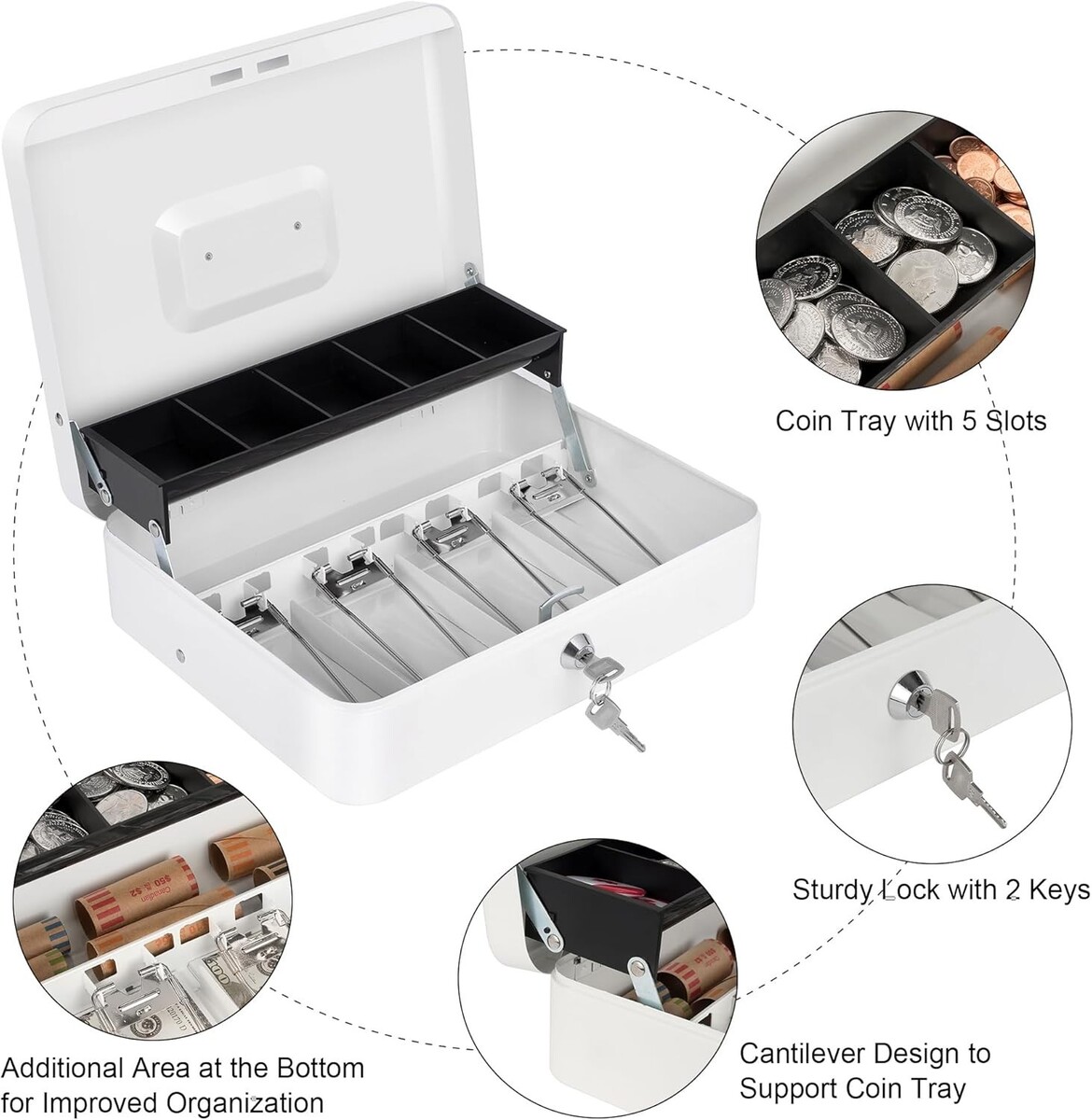 Coin Tray with 5 Slots

Sturdy Lock with 2 Keys

Additional Area at the Bottom for Improved Organization

Cantilever Design to Support Coin Tray