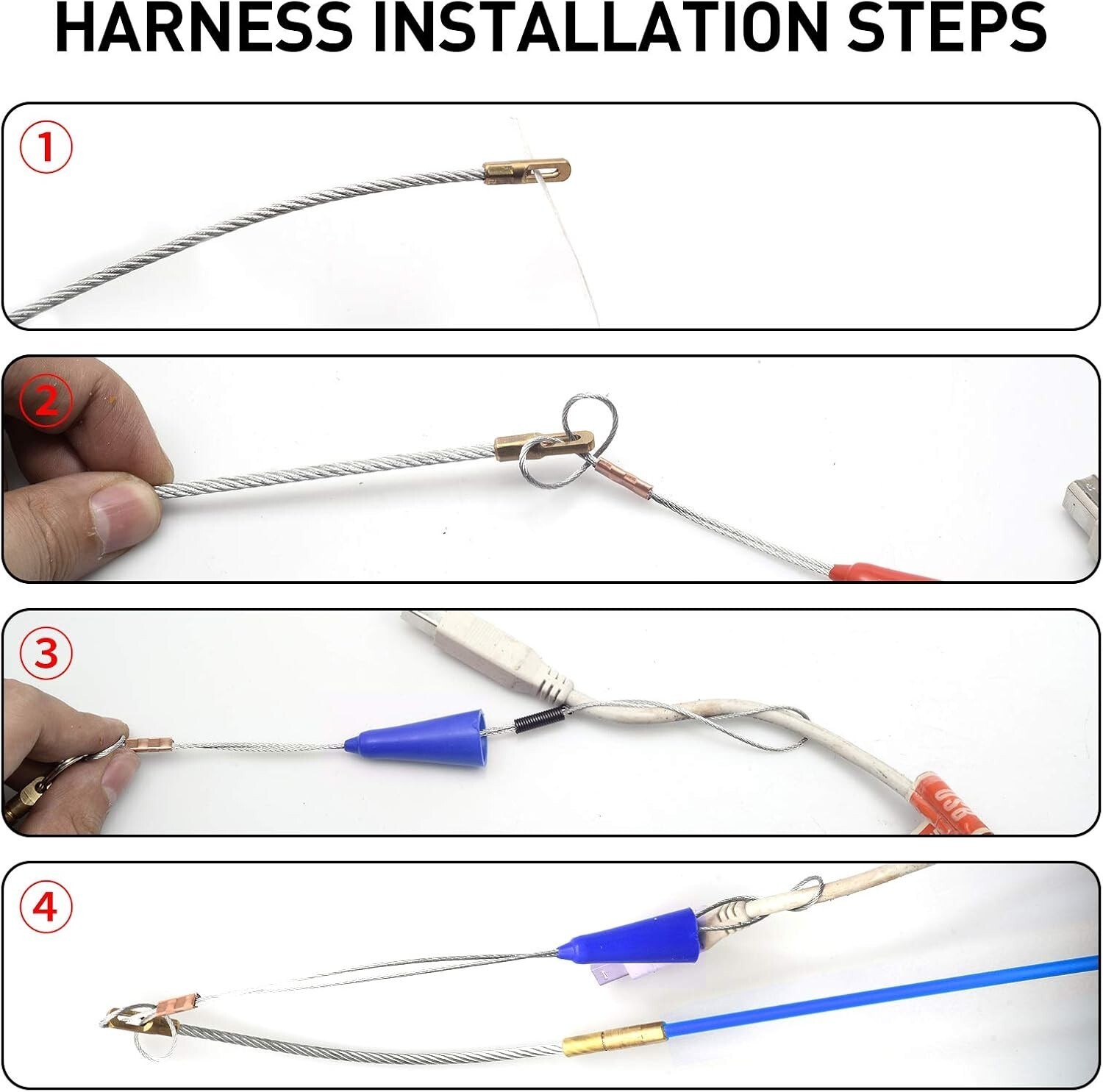 HARNESS INSTALLATION STEPS

1

2

3

4