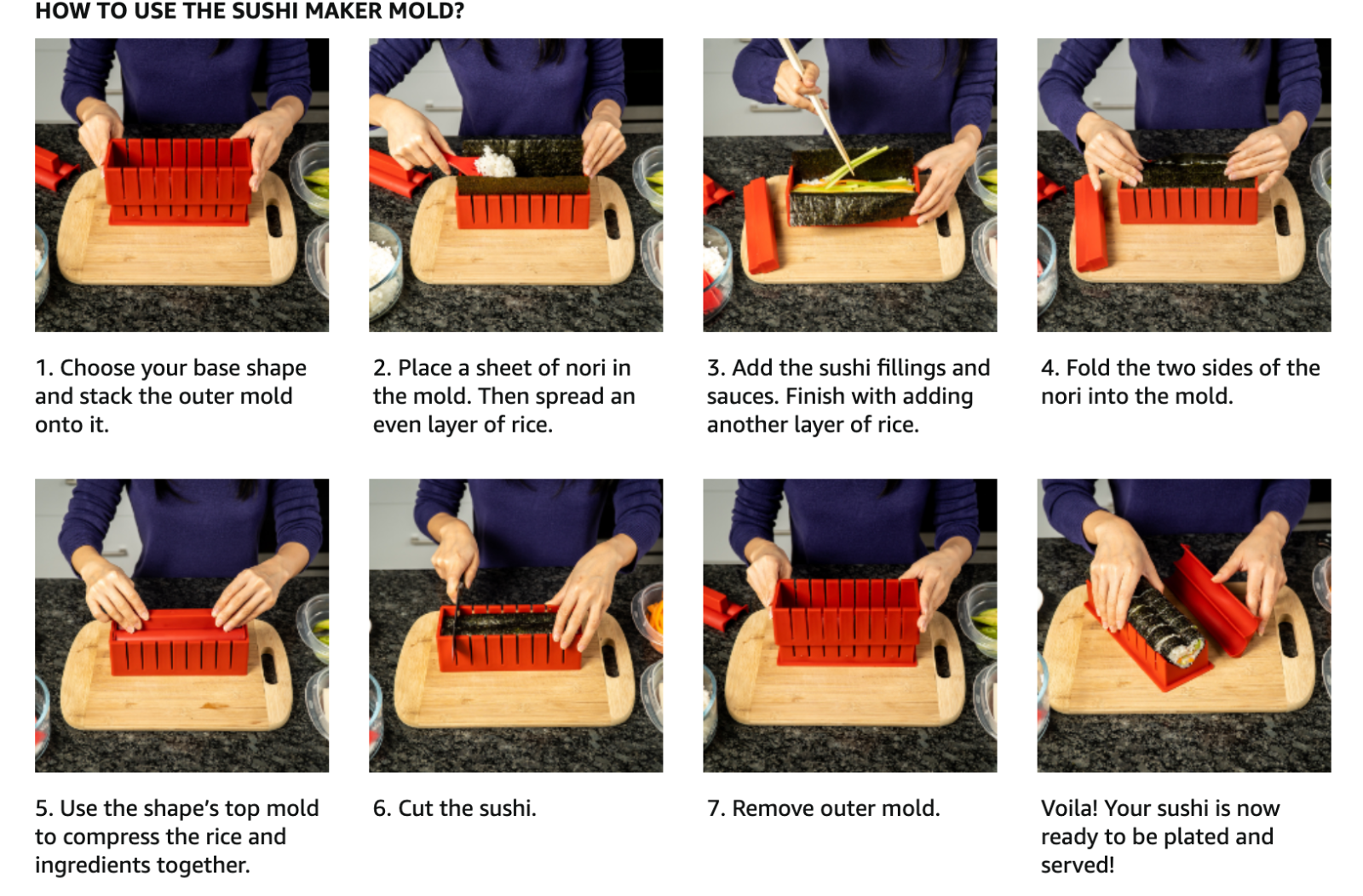 HOW TO USE THE SUSHI MAKER MOLD?

1. Choose your base shape and stack the outer mold onto it.

2. Place a sheet of nori in the mold. Then spread an even layer of rice.

3. Add the sushi fillings and sauces. Finish with adding another layer of rice.

4. Fold the two sides of the nori into the mold.

5. Use the shape's top mold to compress the rice and ingredients together.

6. Cut the sushi.

7. Remove outer mold.

Voila! Your sushi is now ready to be plated and served!