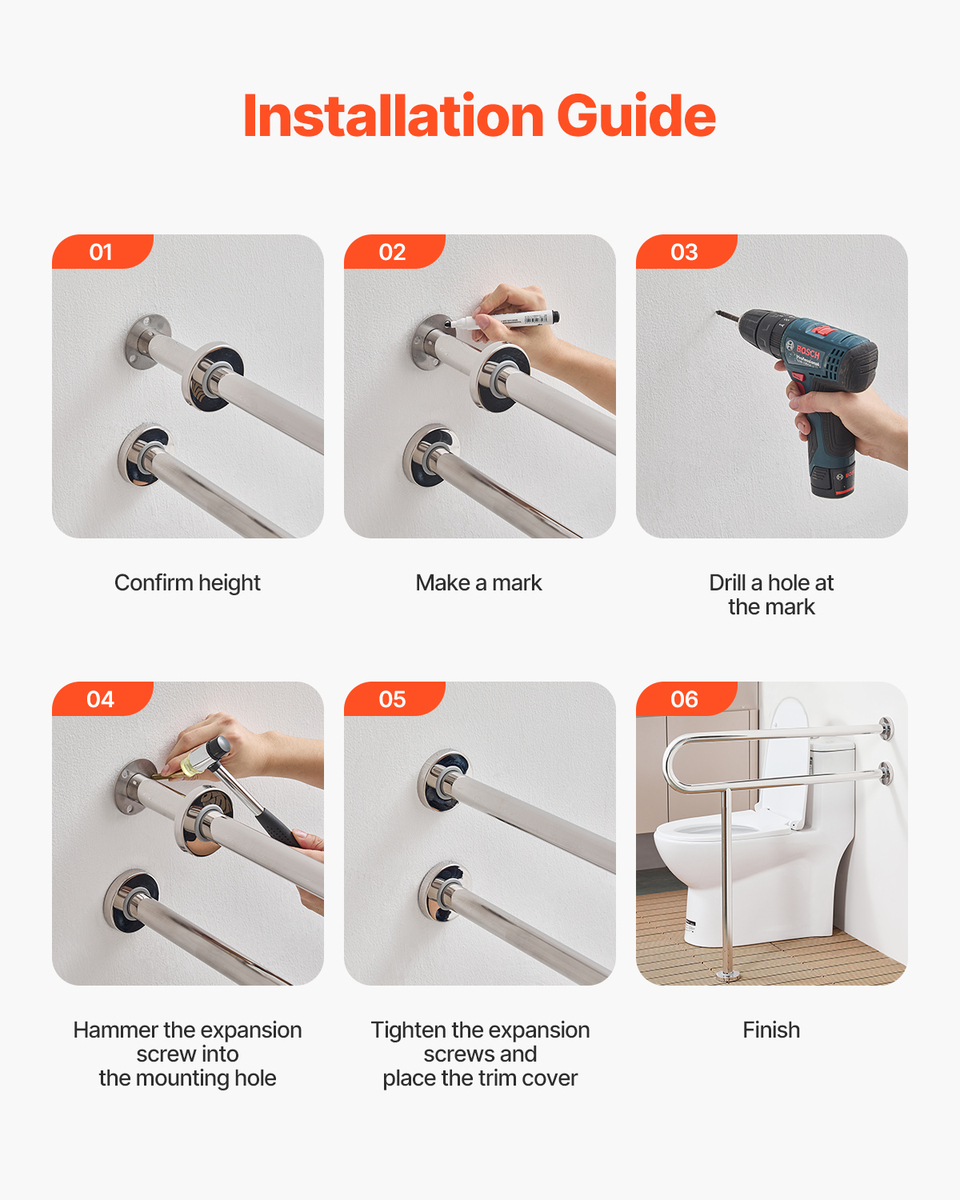 Installation Guide

01

Confirm height

02

Make a mark

03

BOSCH

Drill a hole at the mark

04

Hammer the expansion screw into the mounting hole

05

Tighten the expansion screws and place the trim cover

06

Finish