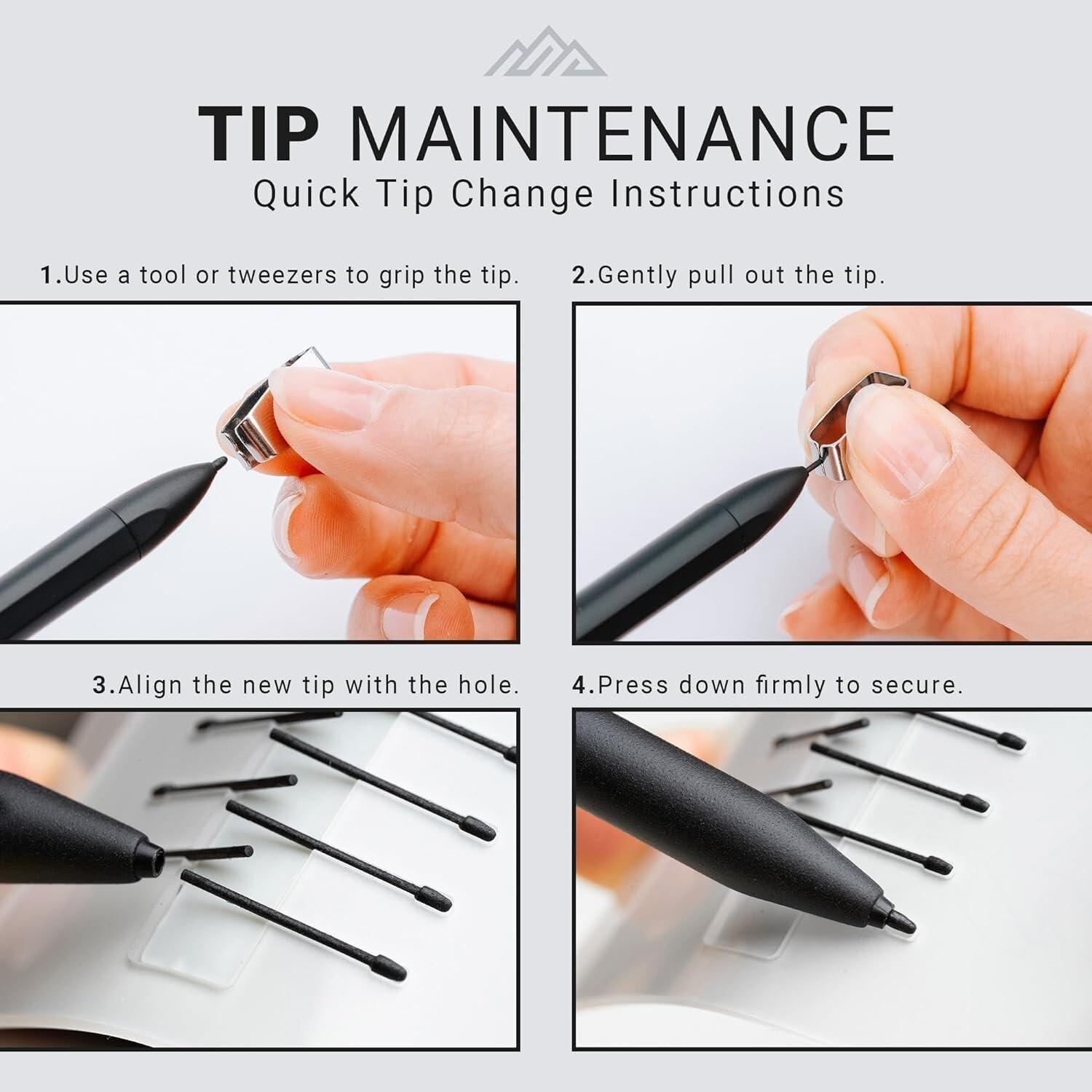 TIP MAINTENANCE
Quick Tip Change Instructions

1.Use a tool or tweezers to grip the tip.

2.Gently pull out the tip.

3.Align the new tip with the hole.

4.Press down firmly to secure.