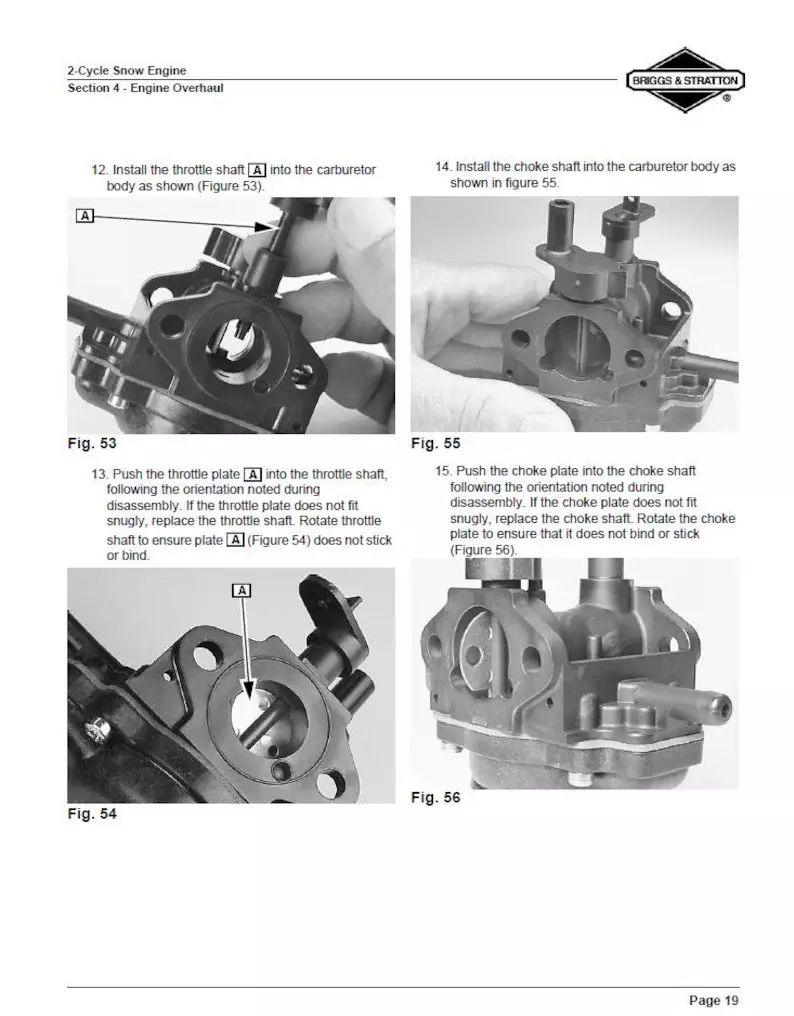 2-Cycle Snow Engine
Section 4 - Engine Overhaul

BRIGGS & STRATTON
®

12. Install the throttle shaft A into the carburetor body as shown (Figure 53).

A

Fig. 53

13. Push the throttle plate A into the throttle shaft, following the orientation noted during disassembly. If the throttle plate does not fit snugly, replace the throttle shaft. Rotate throttle shaft to ensure plate A (Figure 54) does not stick or bind.

A

Fig. 54

14. Install the choke shaft into the carburetor body as shown in figure 55.

Fig. 55

15. Push the choke plate into the choke shaft following the orientation noted during disassembly. If the choke plate does not fit snugly, replace the choke shaft. Rotate the choke plate to ensure that it does not bind or stick (Figure 56).

Fig. 56

Page 19