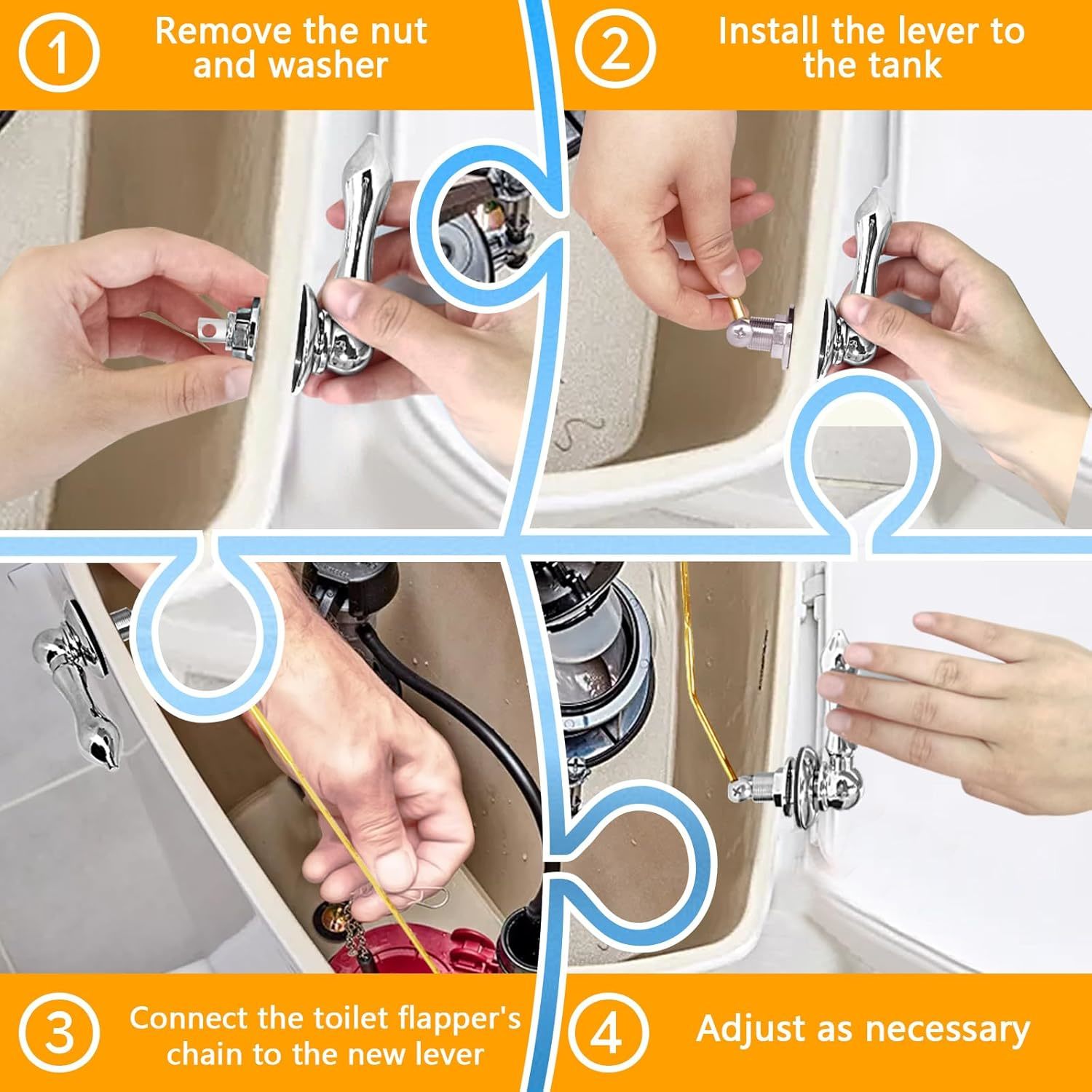 1 Remove the nut and washer

2 Install the lever to the tank

3 Connect the toilet flapper's chain to the new lever

4 Adjust as necessary