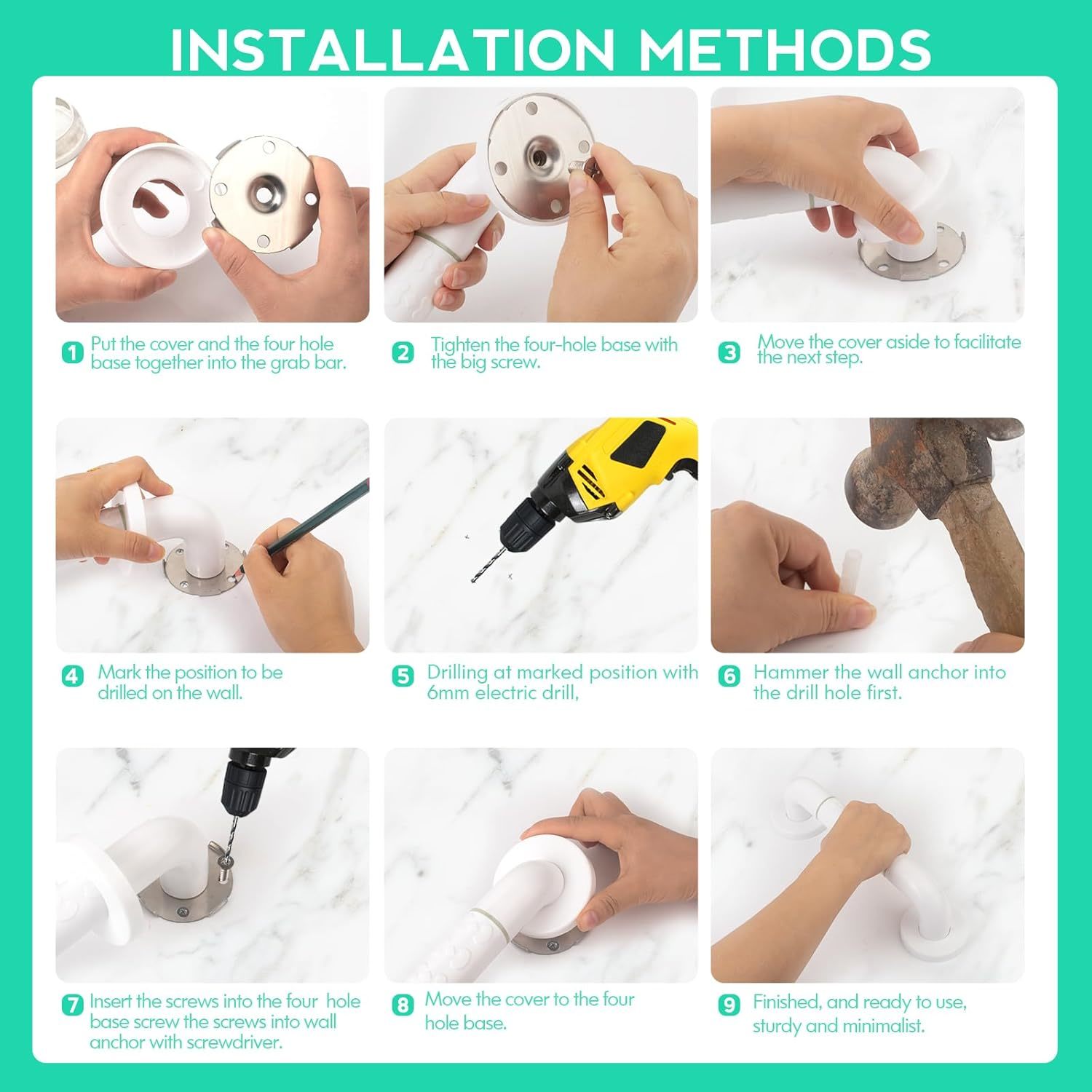 INSTALLATION METHODS

1 Put the cover and the four hole base together into the grab bar.

2 Tighten the four-hole base with the big screw.

3 Move the cover aside to facilitate the next step.

4 Mark the position to be drilled on the wall.

5 Drilling at marked position with 6mm electric drill,

6 Hammer the wall anchor into the drill hole first.

7 Insert the screws into the four hole base screw the screws into wall anchor with screwdriver.

8 Move the cover to the four hole base.

9 Finished, and ready to use, sturdy and minimalist.