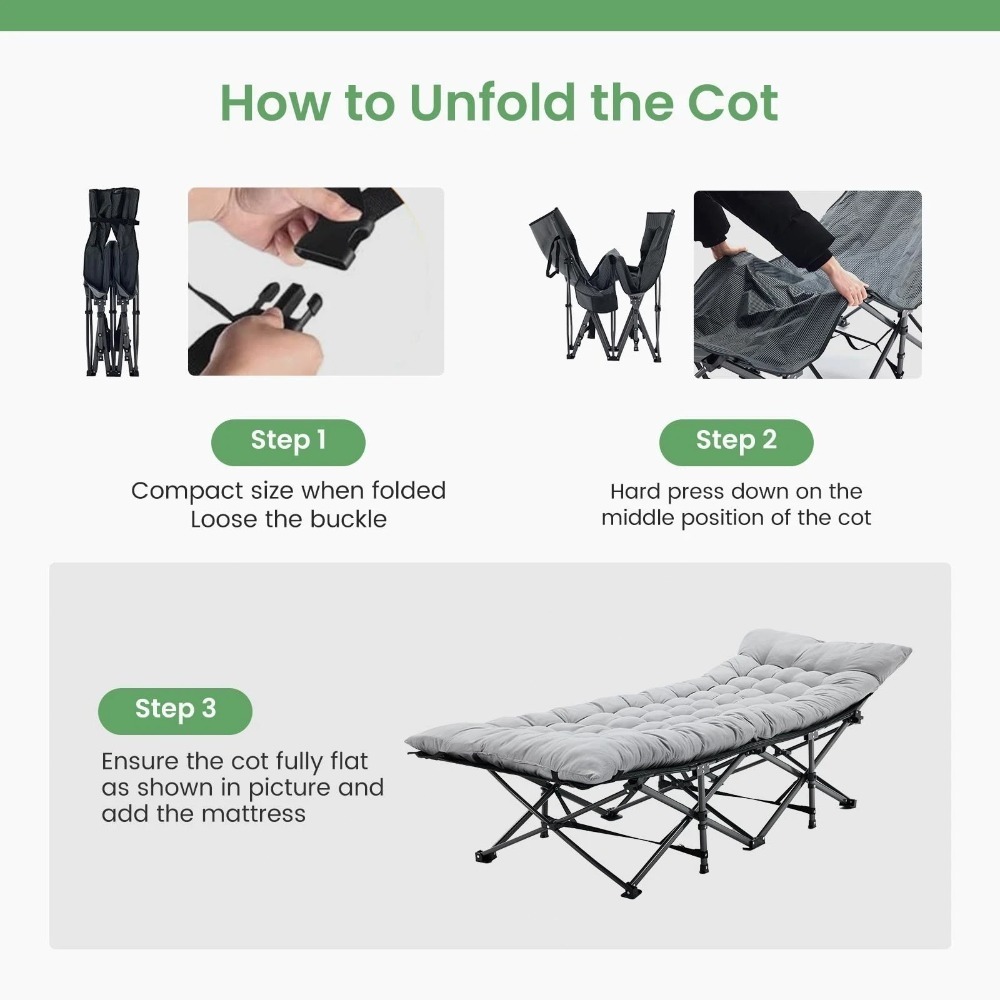 How to Unfold the Cot

Step 1

Compact size when folded
Loose the buckle

Step 2

Hard press down on the middle position of the cot

Step 3

Ensure the cot fully flat as shown in picture and add the mattress